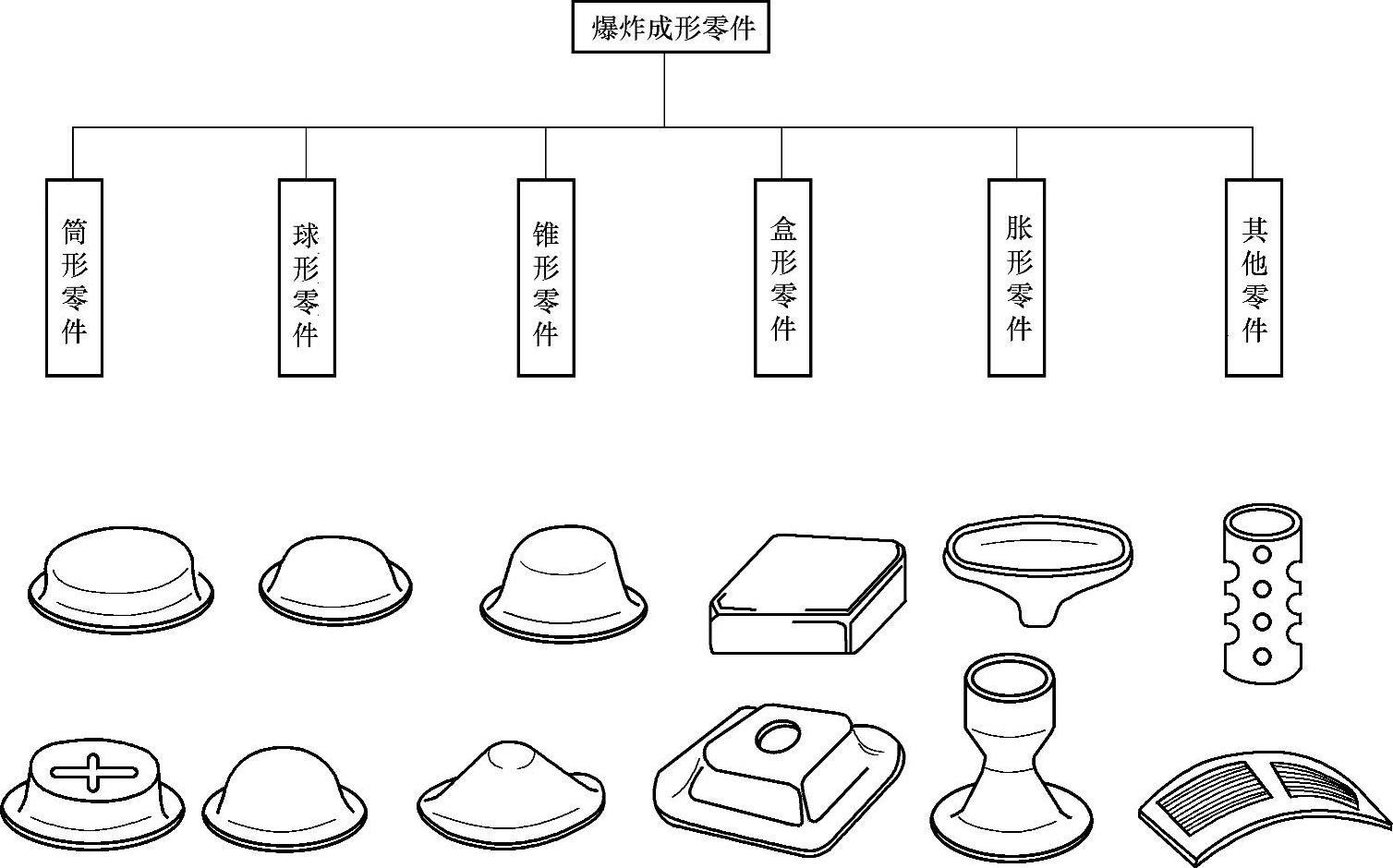 爆炸成形零件

筒形零件

球形零件

锥形零件

盒形零件

胀形零件

其他零件