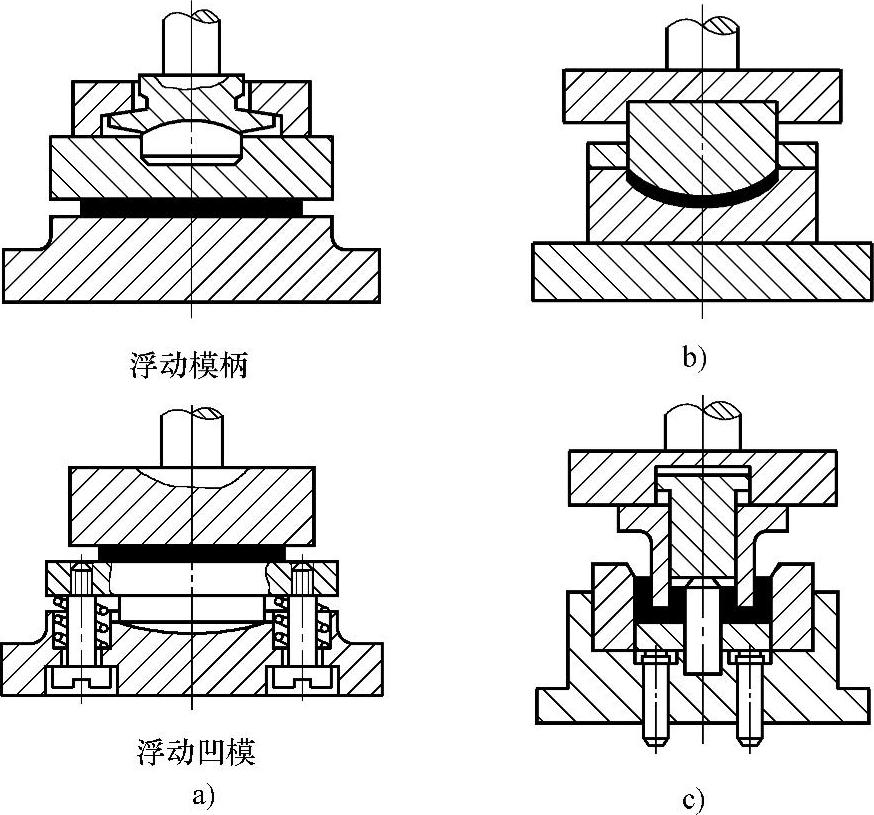 浮动模柄

b)

浮动凹模

a)

c)