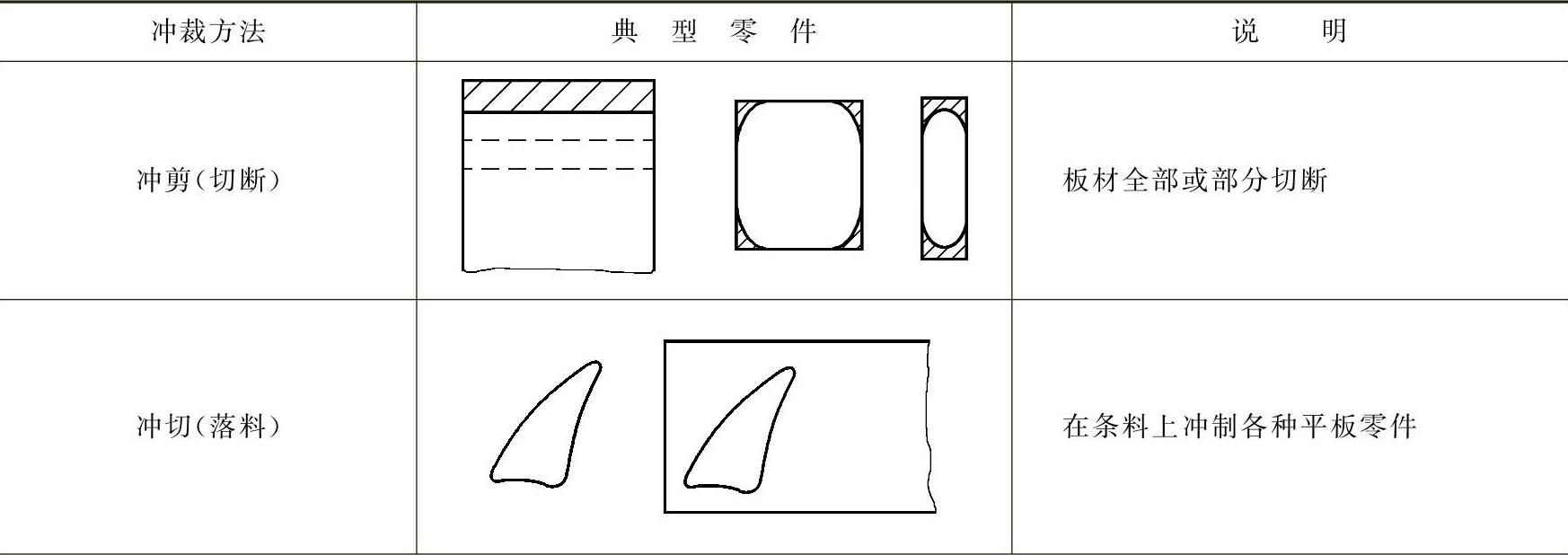 | 冲裁方法 | 典 型 零 件 | 说 明 |
|---|---|---|
| 冲剪（切断） | | 板材全部或部分切断 |
| 冲切（落料） | | 在条料上冲制各种平板零件 |