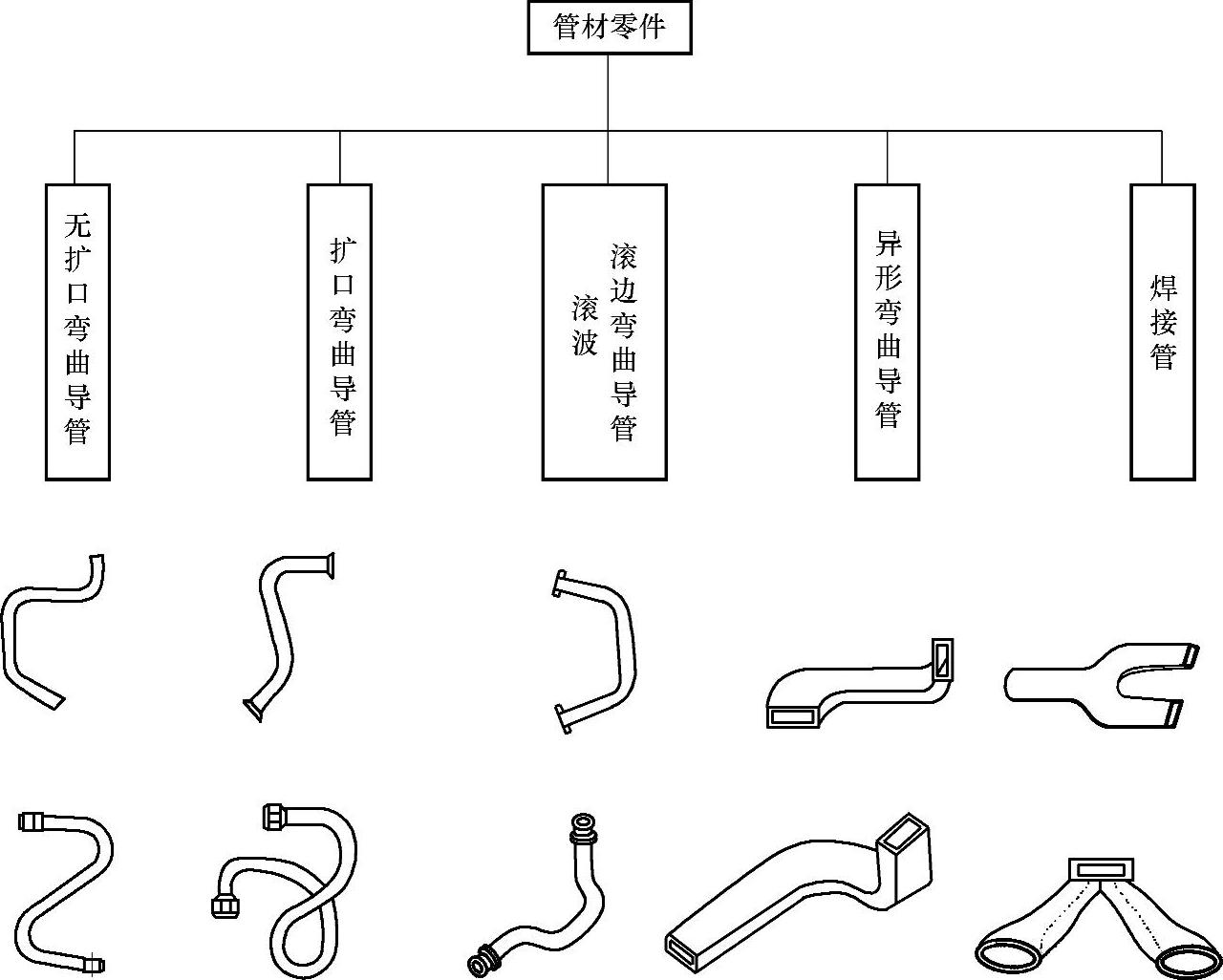 管材零件

无扩口弯曲导管

扩口弯曲导管

滚边弯曲导管
滚波

异形弯曲导管

焊接管