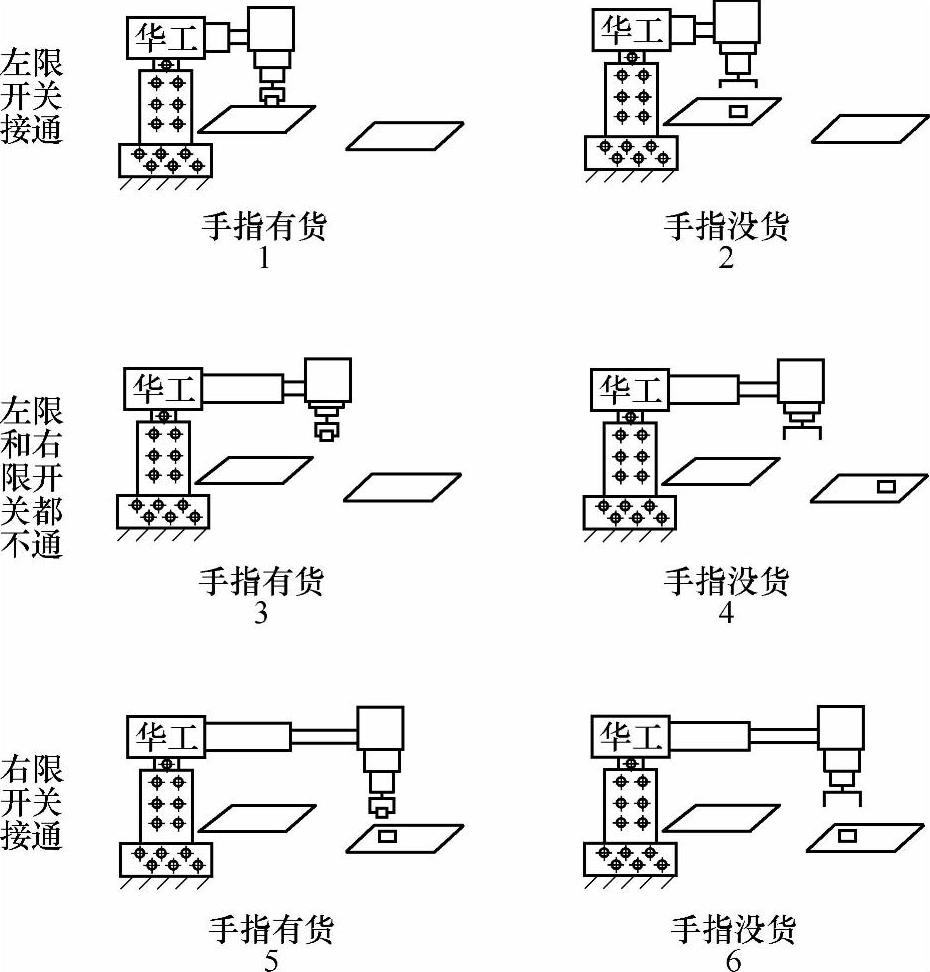 左限开关接通

华工

手指有货
1

华工

手指没货
2

左限和右限开关都不通

华工

手指有货
3

华工

手指没货
4

右限开关接通

华工

手指有货
5

华工

手指没货
6