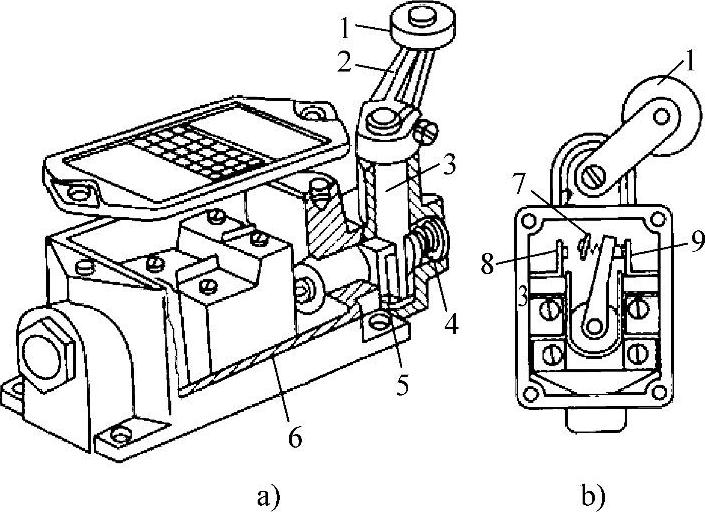 1
2
3
4
5
6
a)
1
7
8
9
3
b)