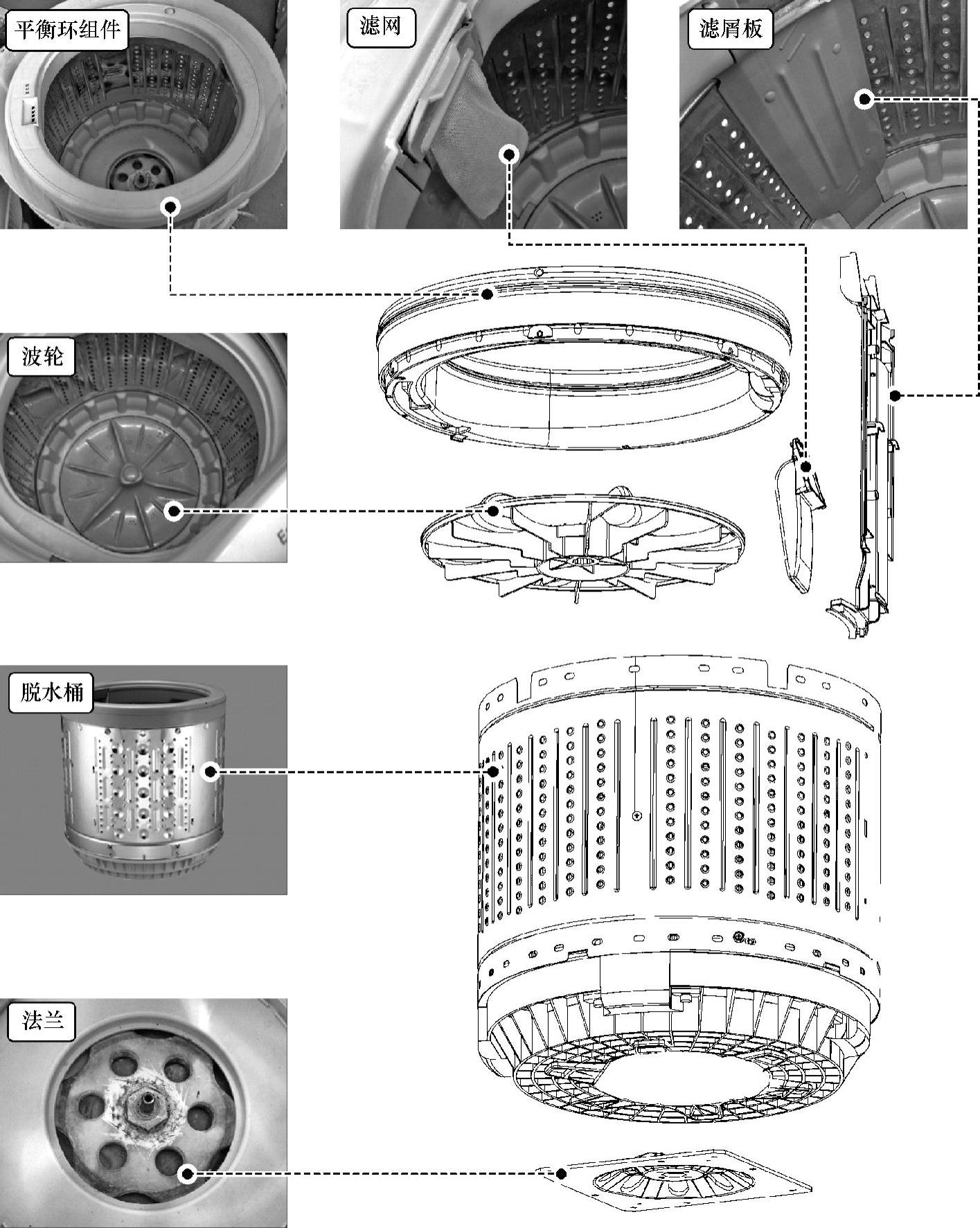 平衡环组件

滤网

滤屑板

波轮

脱水桶

法兰