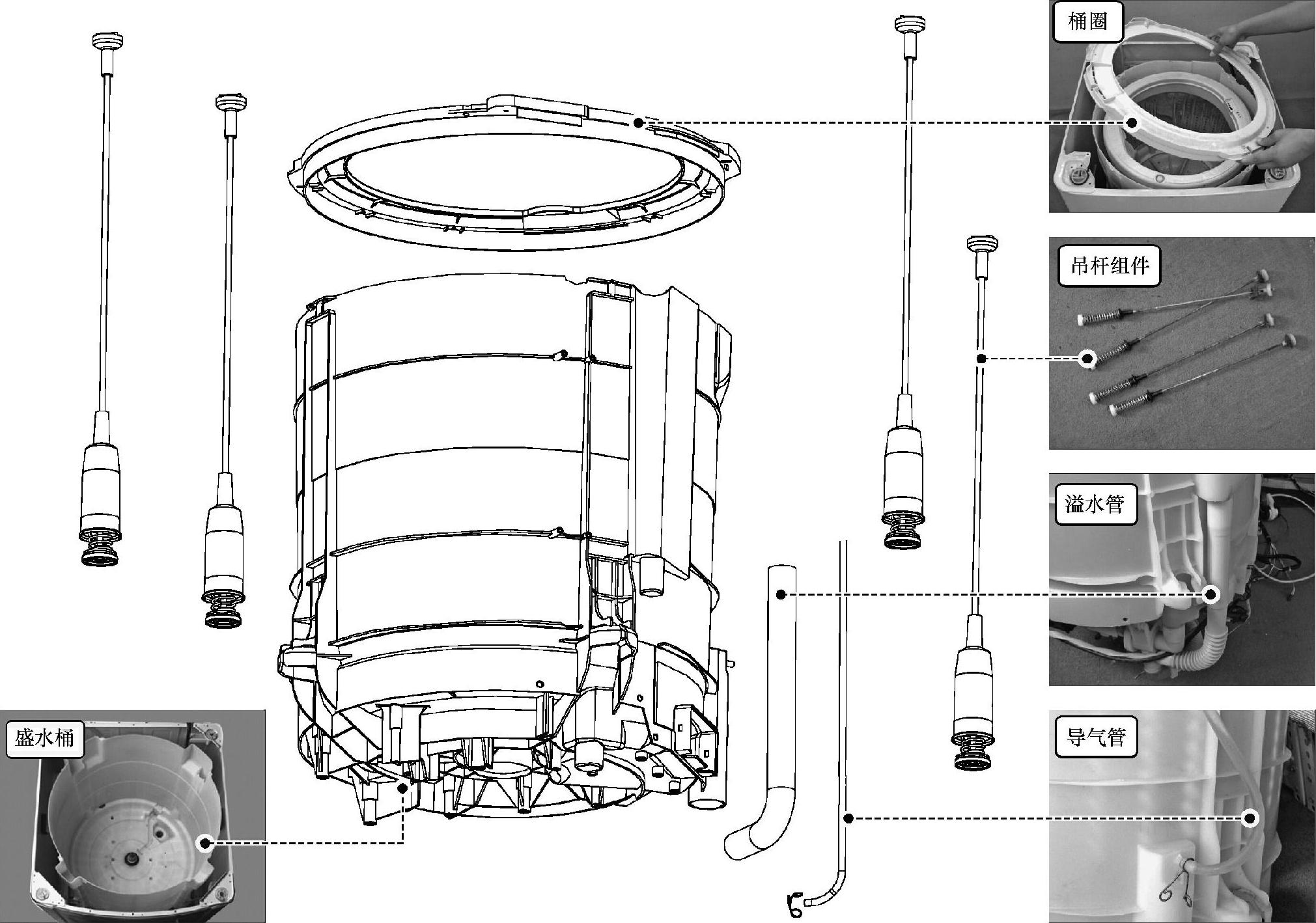 桶圈

吊杆组件

溢水管

导气管

盛水桶