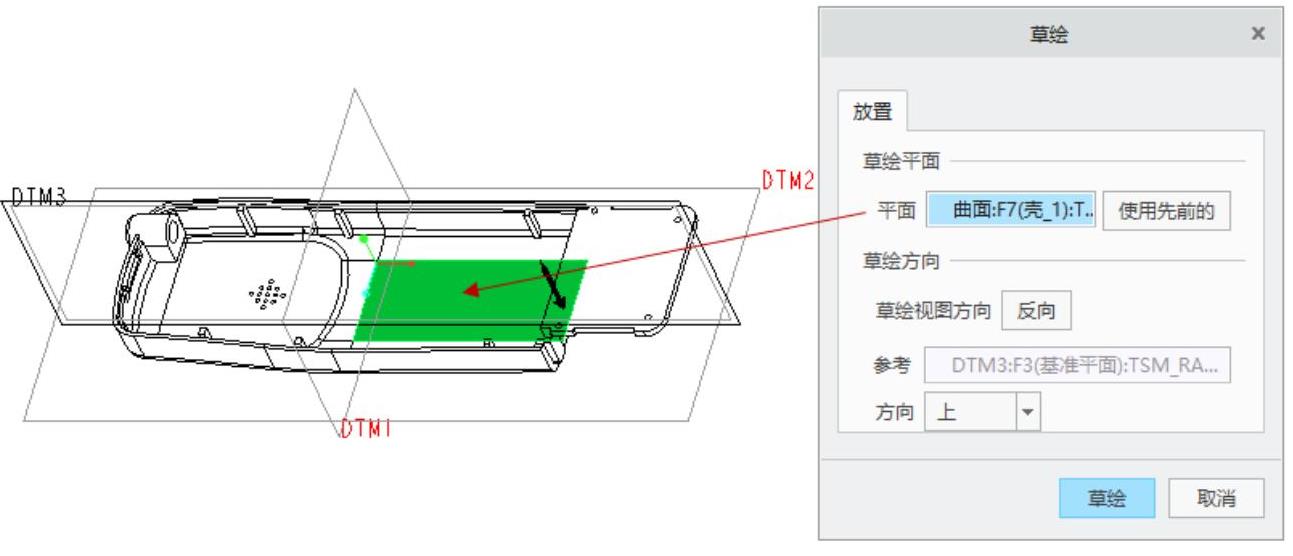 DTM3

DTM2

DTM1

草绘 ×

放置

草绘平面

平面 曲面:F7(壳_1):T.. 使用先前的

草绘方向

草绘视图方向 反向

参考 DTM3:F3(基准平面):TSM_RA...

方向 上

草绘 取消