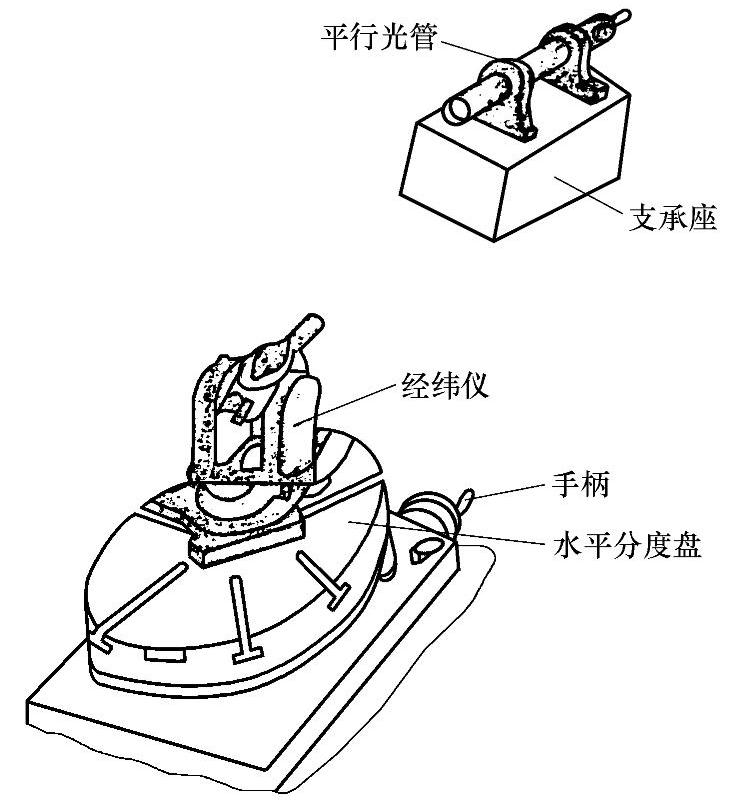 平行光管
支承座
经纬仪
手柄
水平分度盘