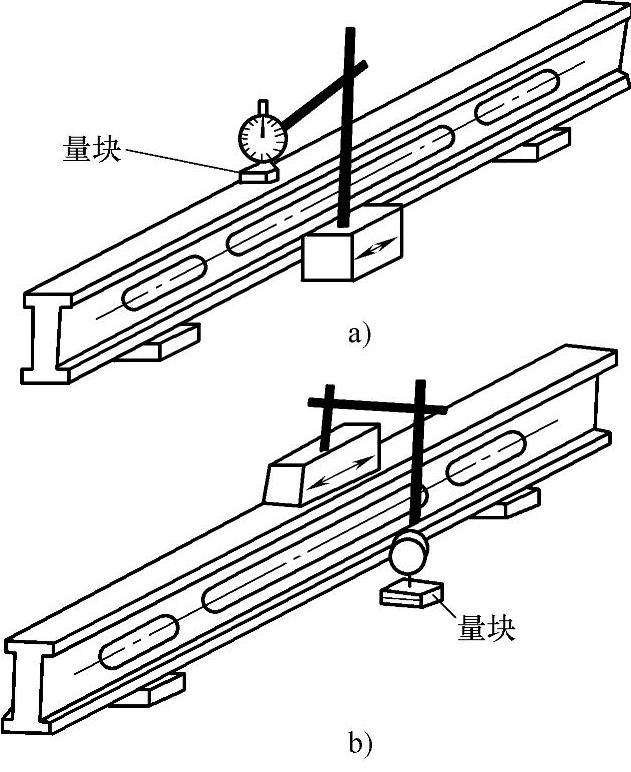 量块

a)

量块

b)