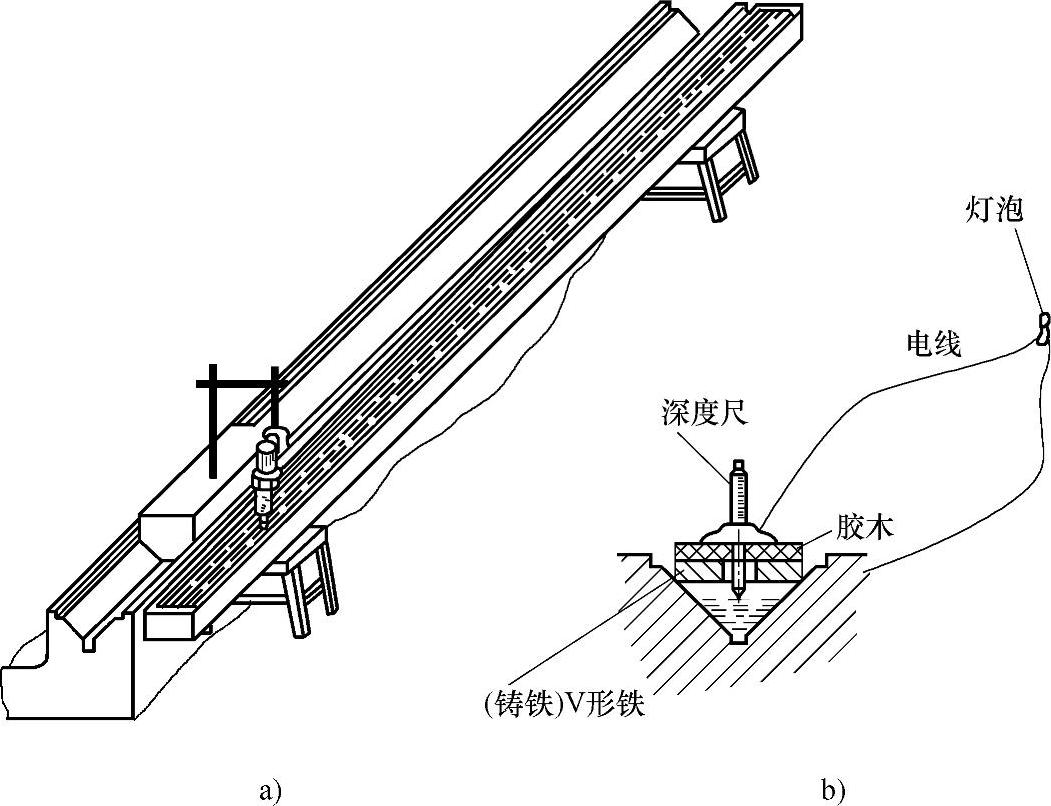 灯泡
电线
深度尺
胶木
(铸铁)V形铁
a)
b)