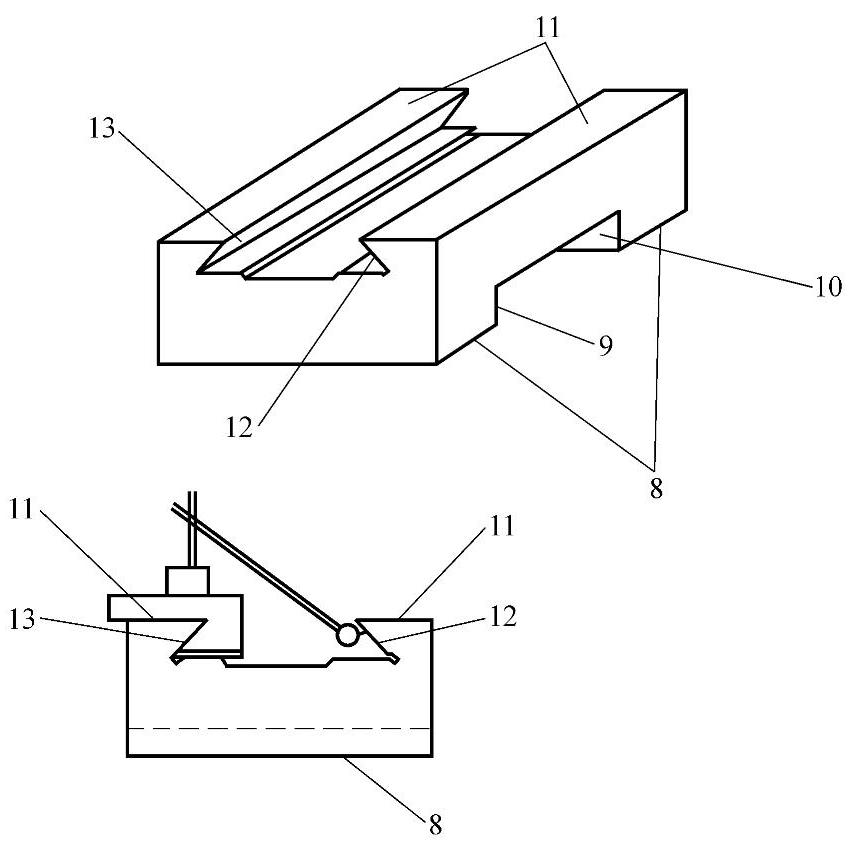 11
13
10
9
12
8
11
11
13
12
8