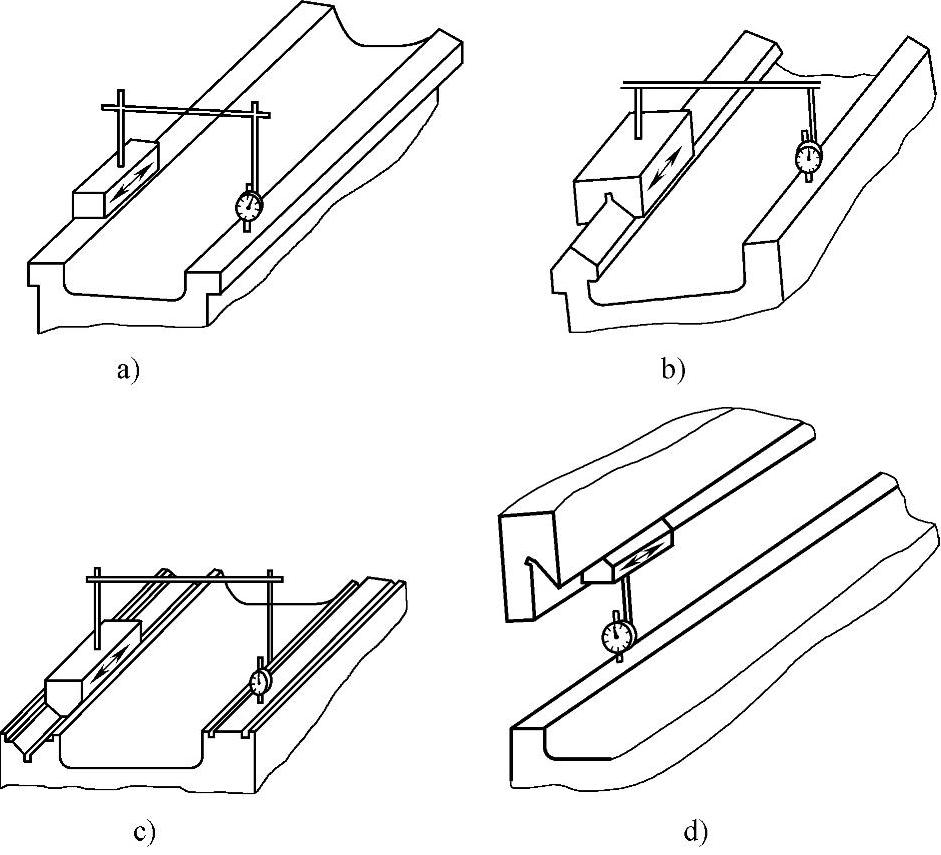 a)

b)

c)

d)