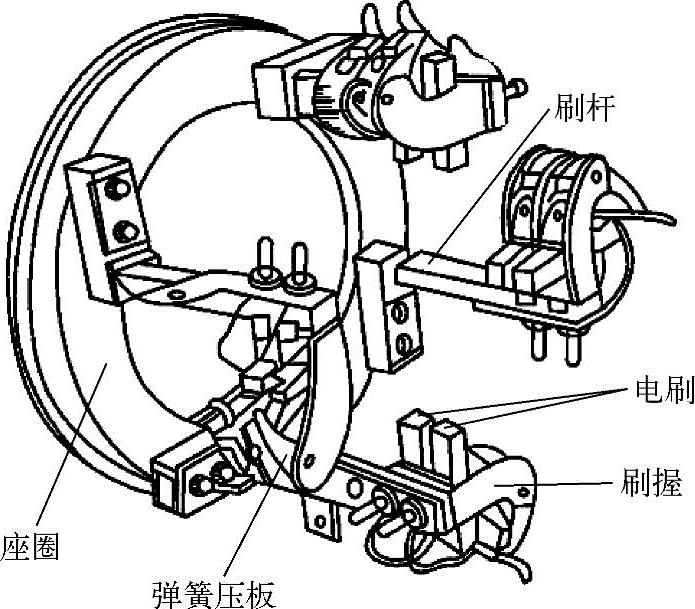 刷杆
电刷
刷握
座圈
弹簧压板