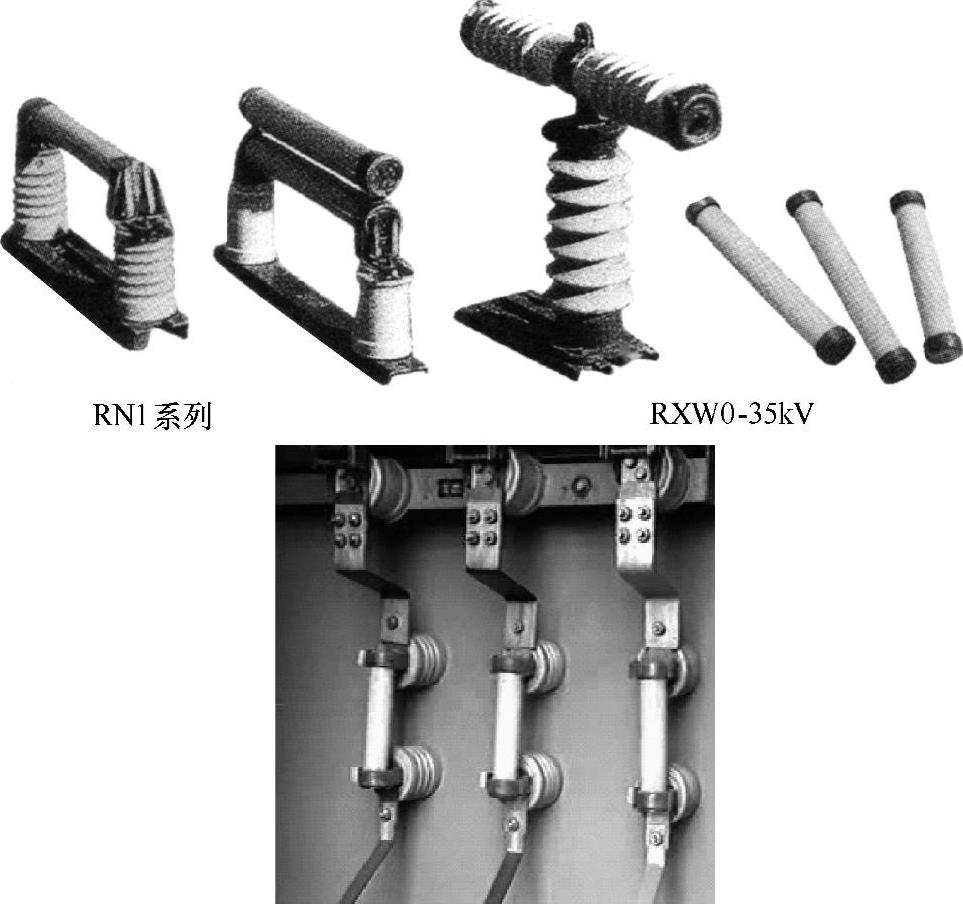 RN1系列

RXW0-35kV