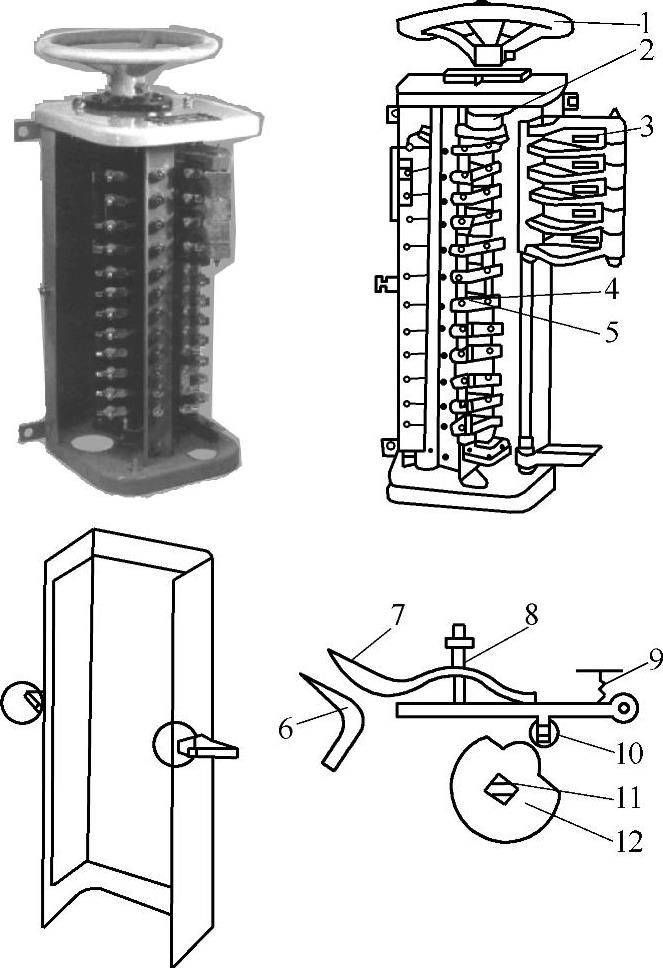 1
2
3
4
5
7
8
9
6
10
11
12