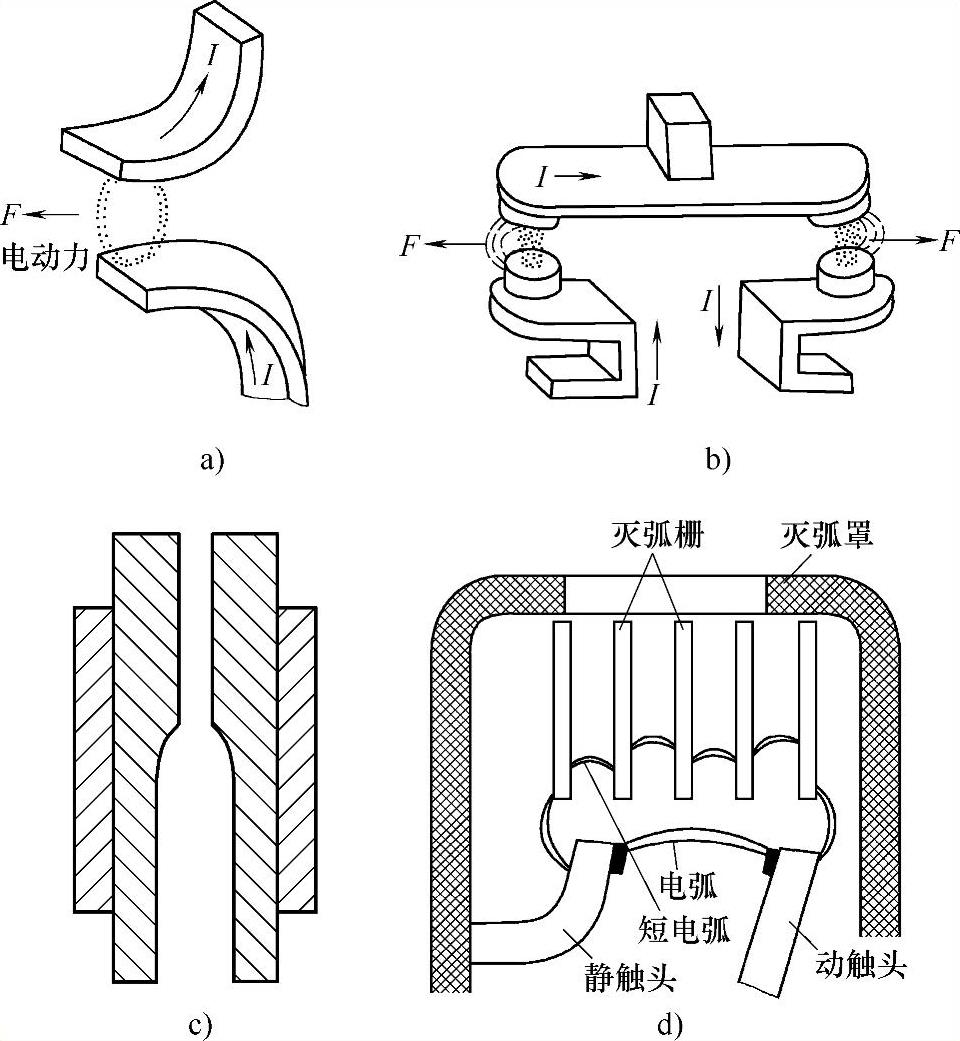 $I$
$F$
电动力
$I$
a)

$I$
$F$
$F$
$I$
$I$
b)

c)

灭弧栅
灭弧罩
电弧
短电弧
静触头
动触头
d)