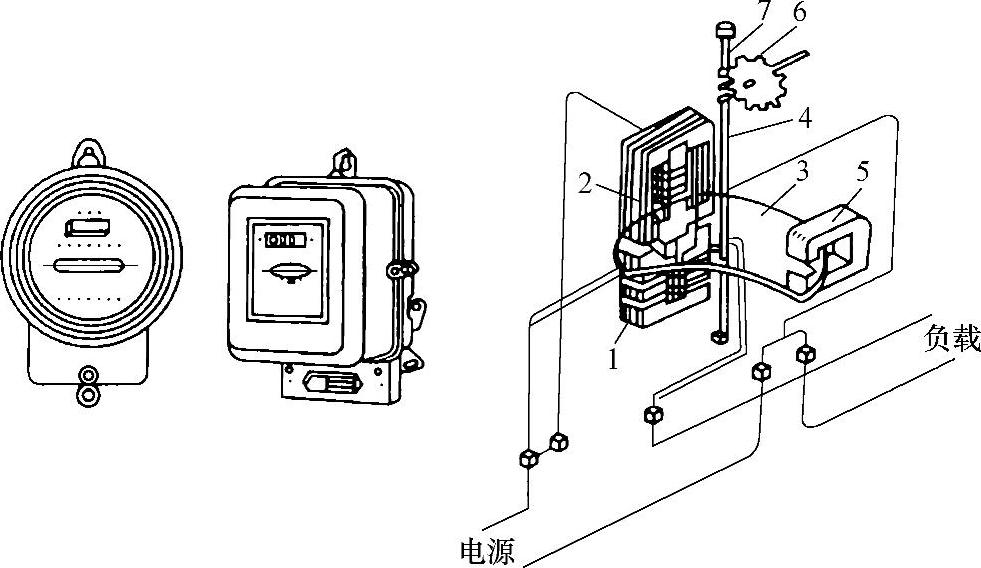 7
6
4
2
3
5
1
负载
电源