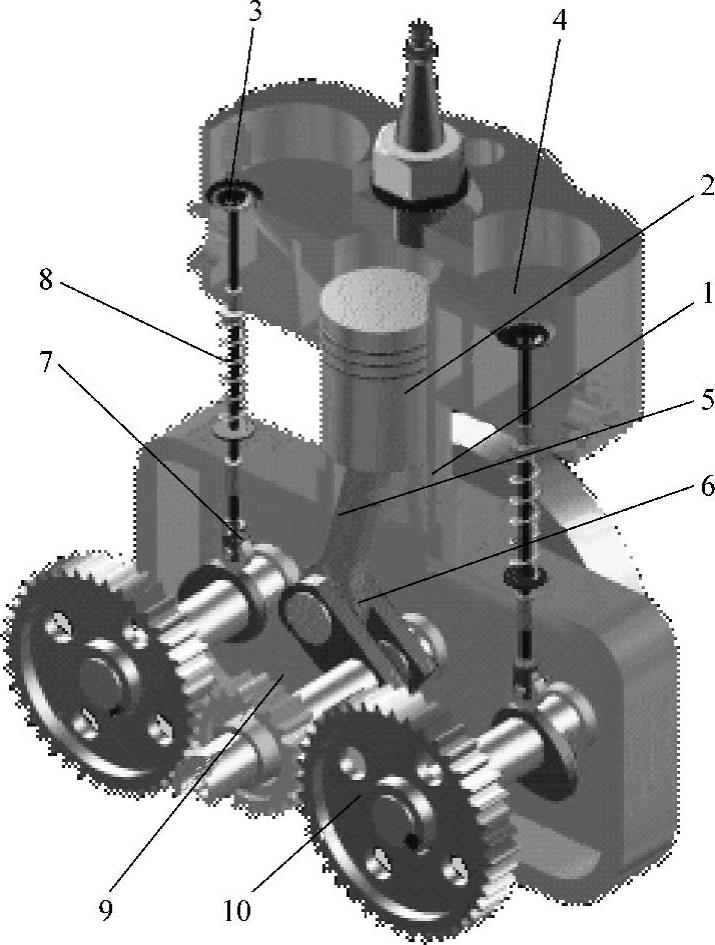 3
4
2
8
1
7
5
6
9
10