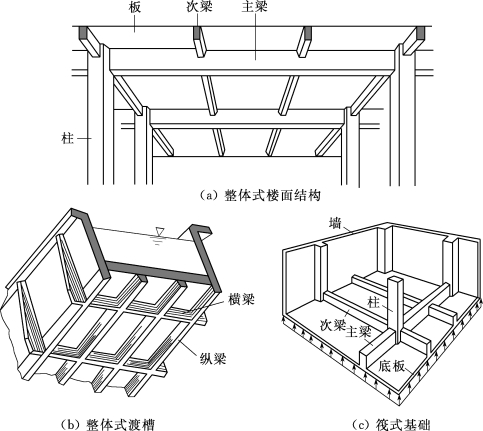 板 次梁 主梁

柱

(a) 整体式楼面结构

横梁

纵梁

(b) 整体式渡槽

墙

柱

次梁 主梁

底板

(c) 筏式基础