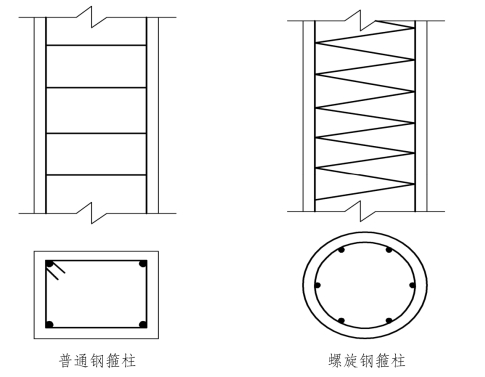 普通钢箍柱

螺旋钢箍柱