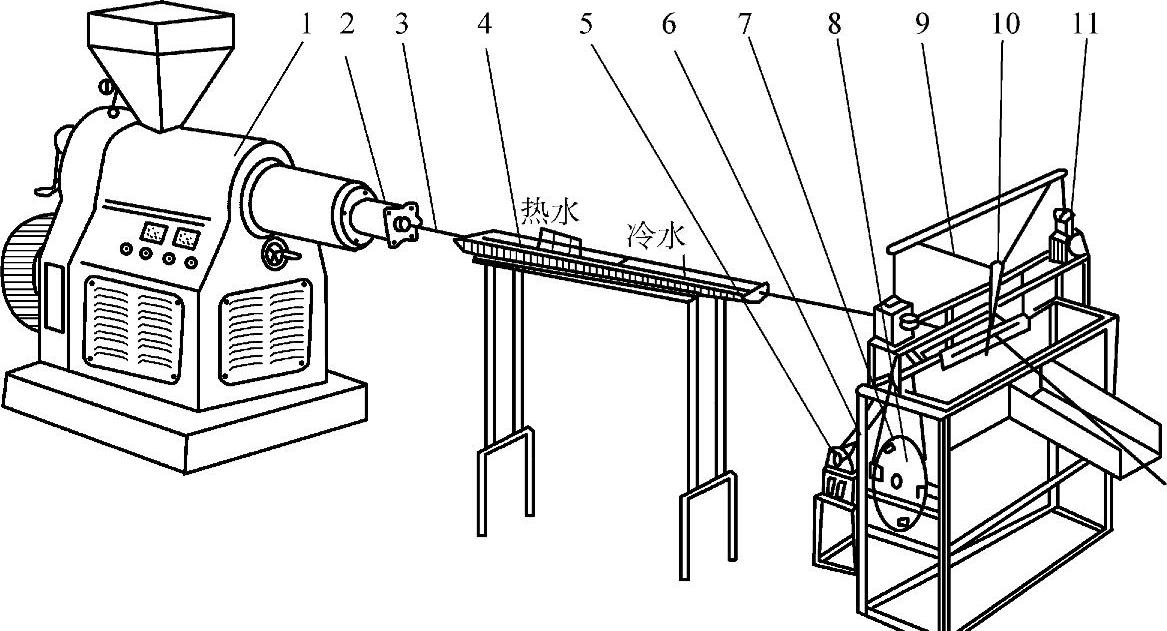 1 2 3 4 5 6 7 8 9 10 11

热水

冷水