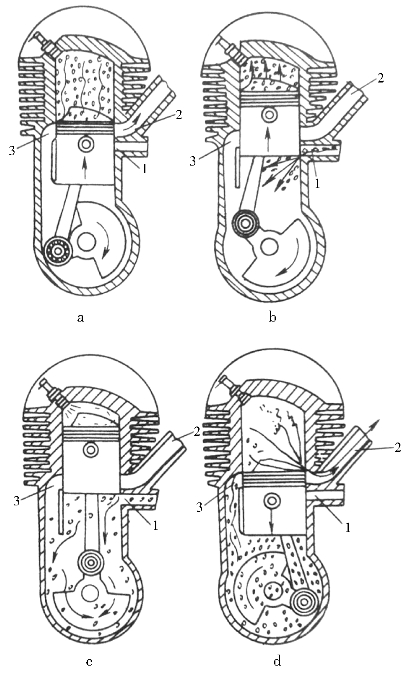 2
3
1
a

2
3
1
b

2
3
1
c

2
3
1
d