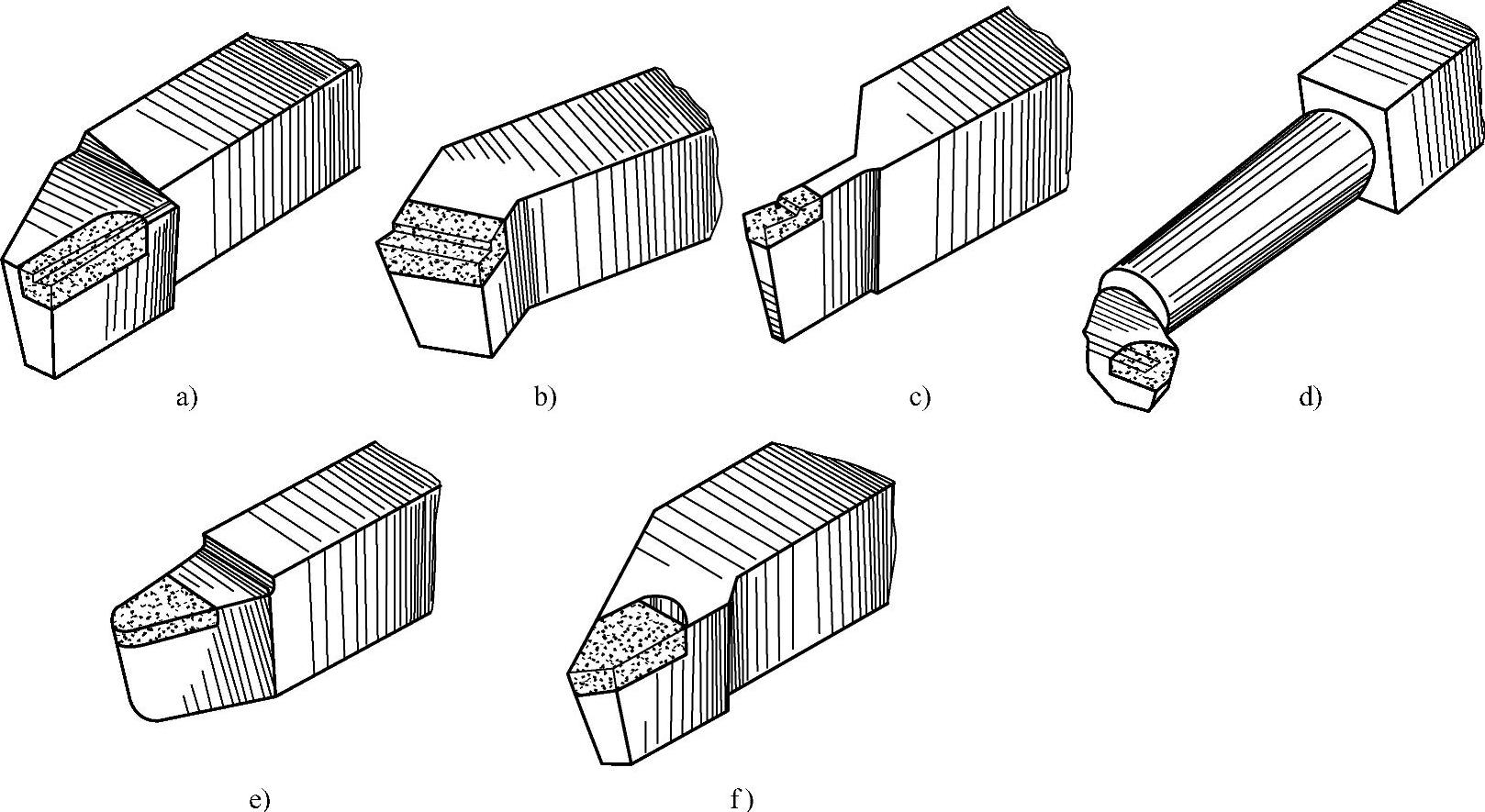 a)

b)

c)

d)

e)

f)