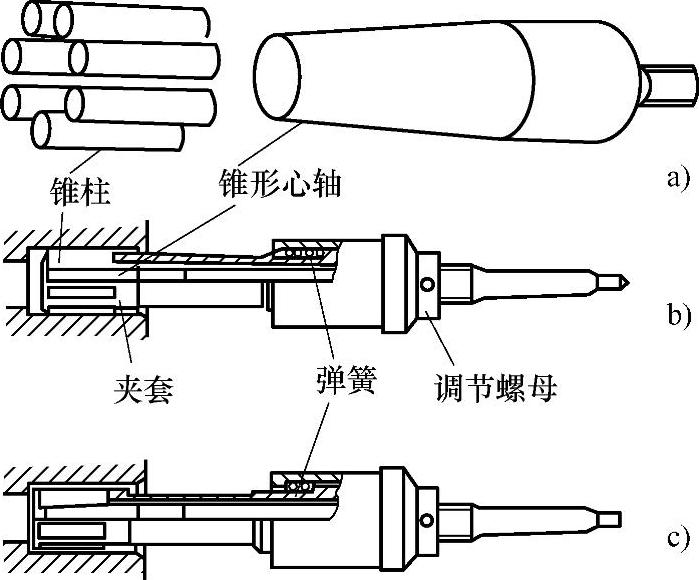 锥柱
锥形心轴
a)
b)
夹套
弹簧
调节螺母
c)