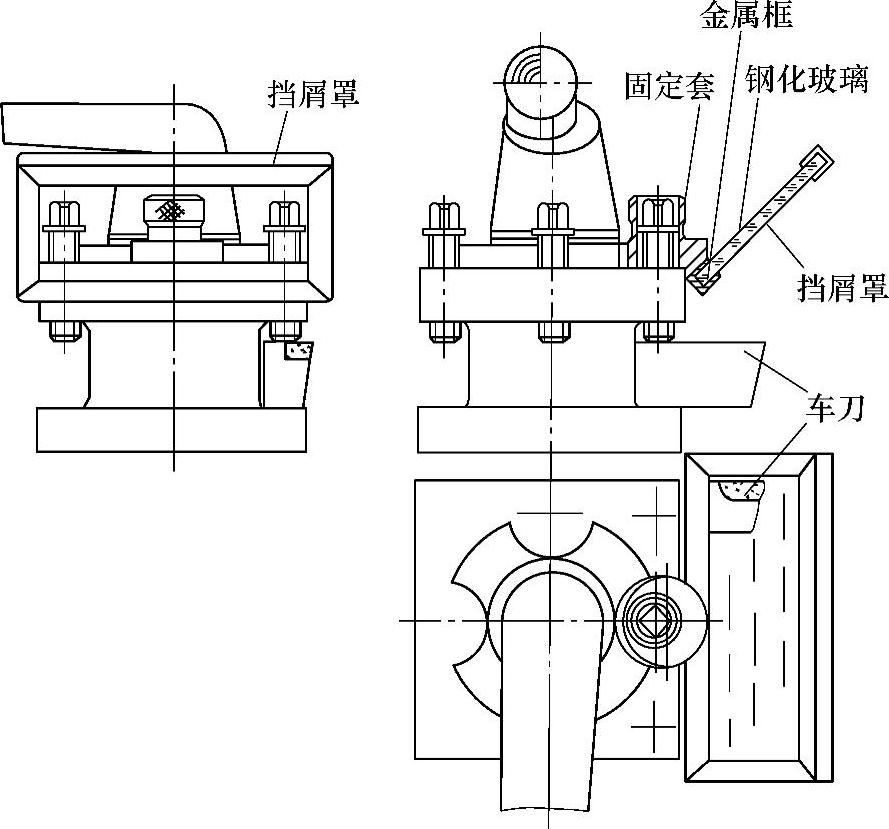 挡屑罩

金属框
固定套
钢化玻璃
挡屑罩
车刀