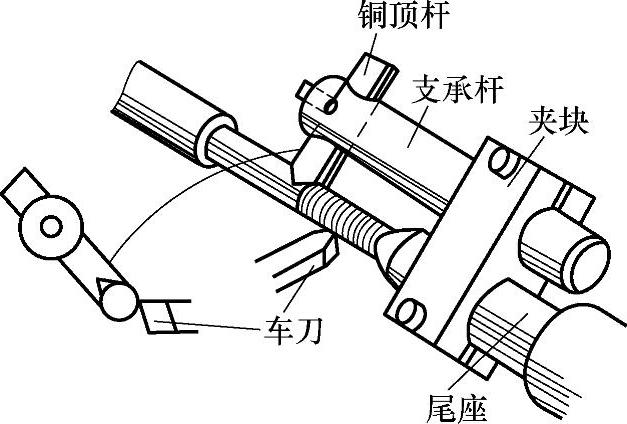 铜顶杆
支承杆
夹块
车刀
尾座