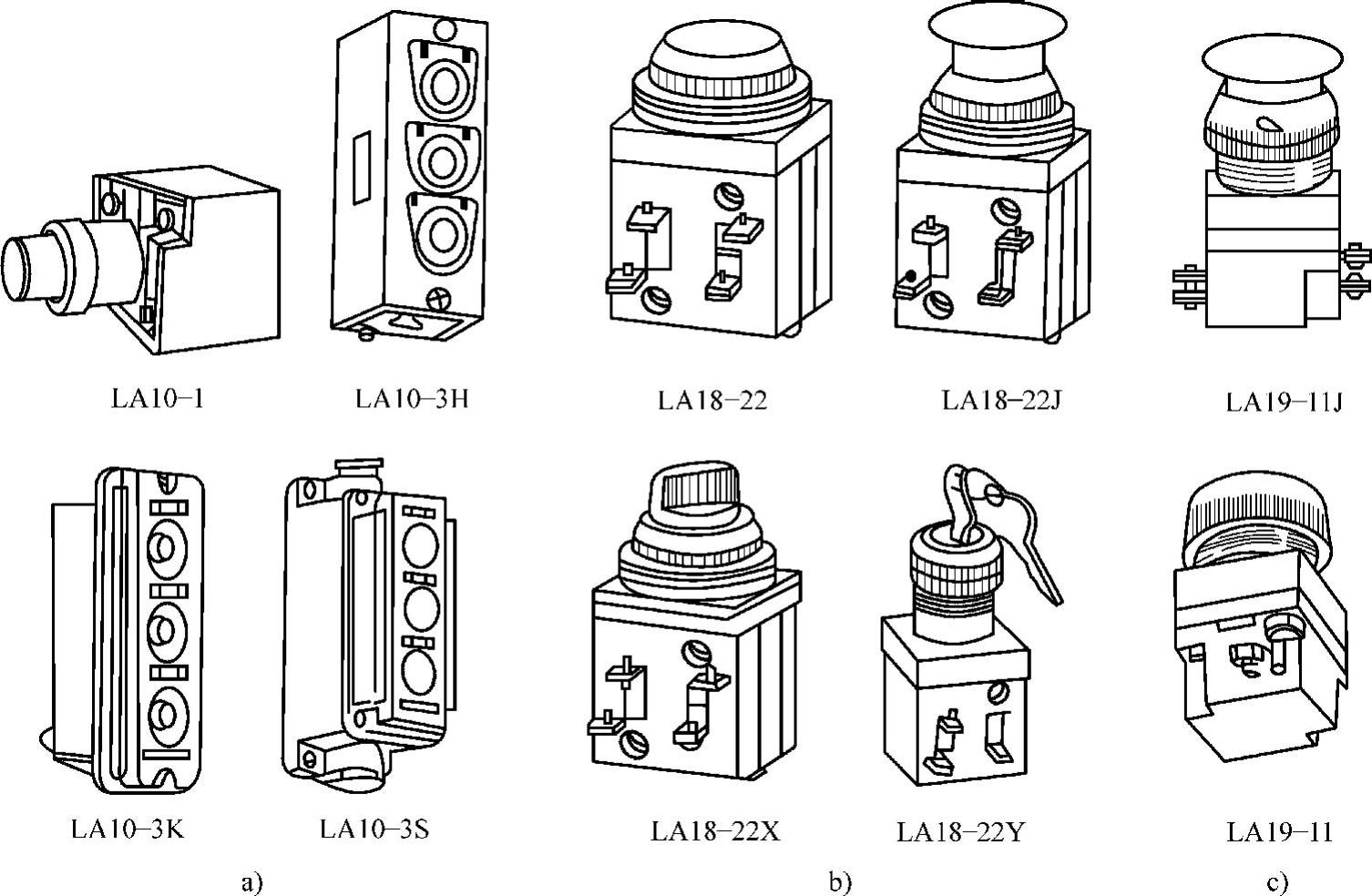 LA10–1
LA10–3H
LA18–22
LA18–22J
LA19–11J
LA10–3K
LA10–3S
LA18–22X
LA18–22Y
LA19–11
a)
b)
c)