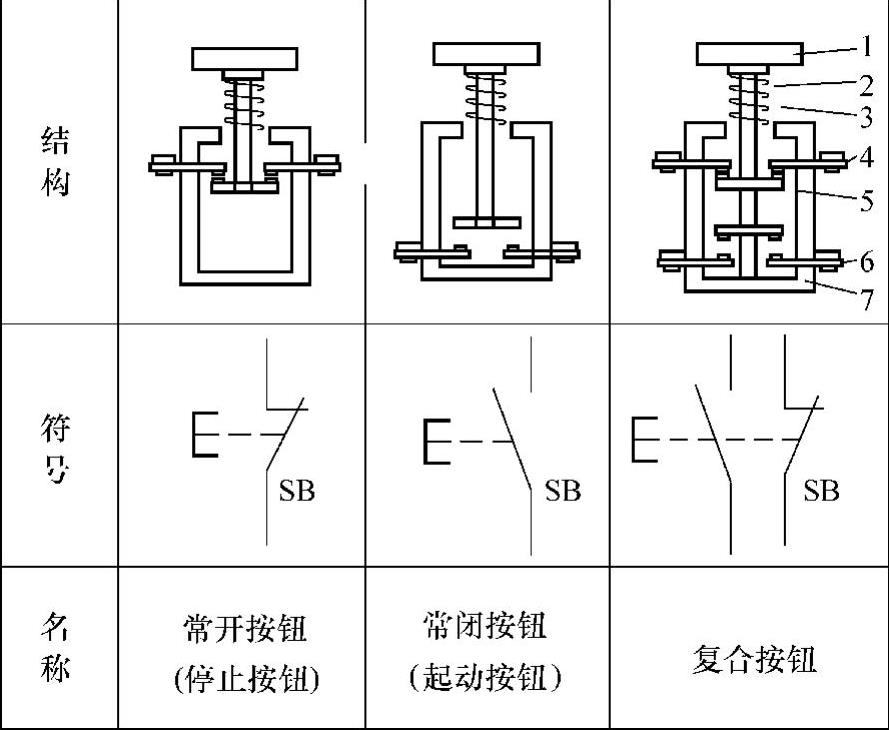 | 结构 | | | 1 2 3 4 5 6 7 |
|---|---|---|---|
| 符号 | SB | SB | SB |
| 名称 | 常开按钮 (停止按钮) | 常闭按钮 (起动按钮) | 复合按钮 |