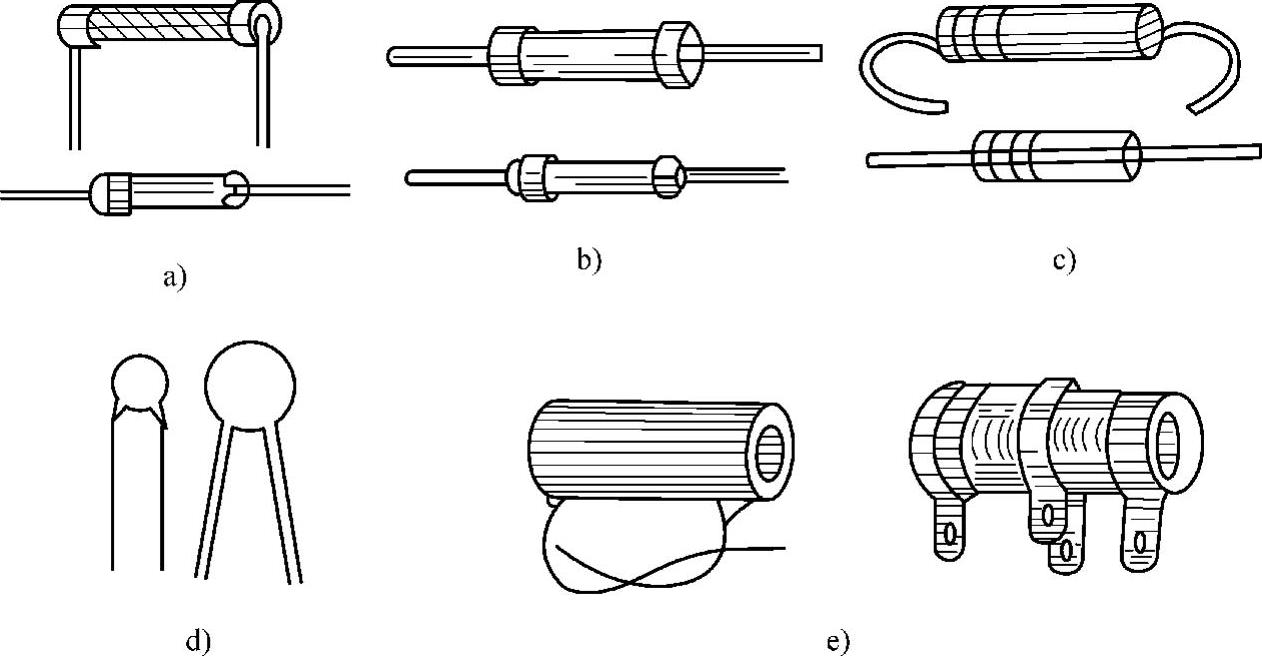 a)

b)

c)

d)

e)