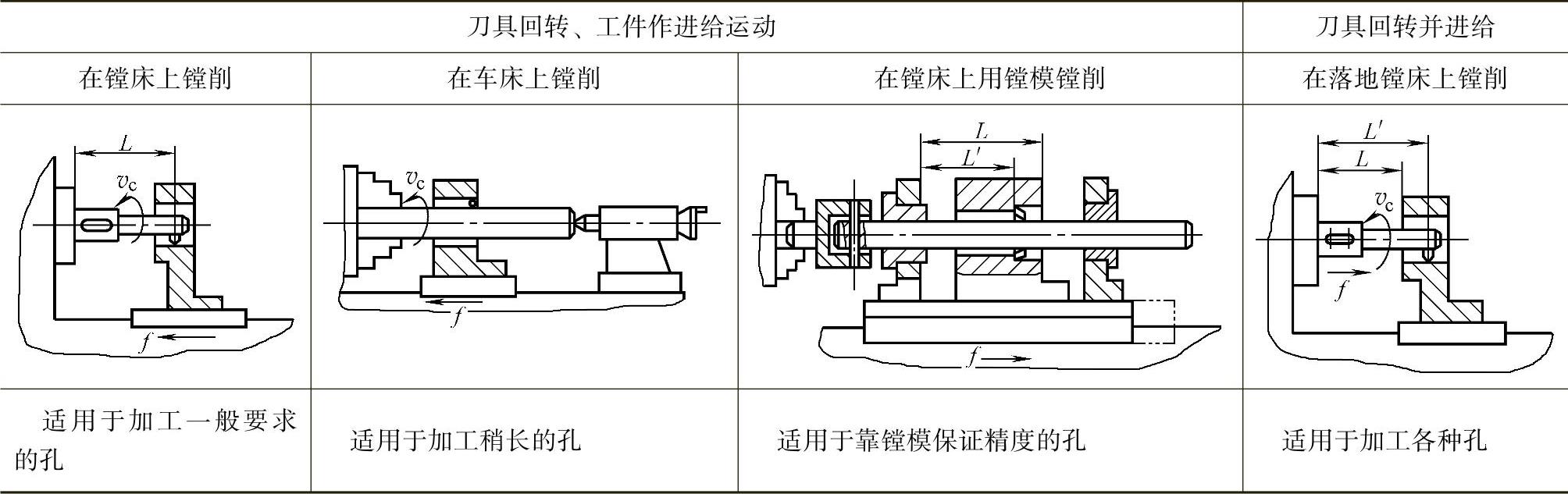 | 刀具回转、工件作进给运动 | | | 刀具回转并进给 |
|---|---|---|---|
| 在镗床上镗削 | 在车床上镗削 | 在镗床上用镗模镗削 | 在落地镗床上镗削 |
| $L$ $v_c$ $f$ | $v_c$ $f$ | $L$ $L'$ $f$ | $L'$ $L$ $v_c$ $f$ |
| 适用于加工一般要求的孔 | 适用于加工稍长的孔 | 适用于靠镗模保证精度的孔 | 适用于加工各种孔 |