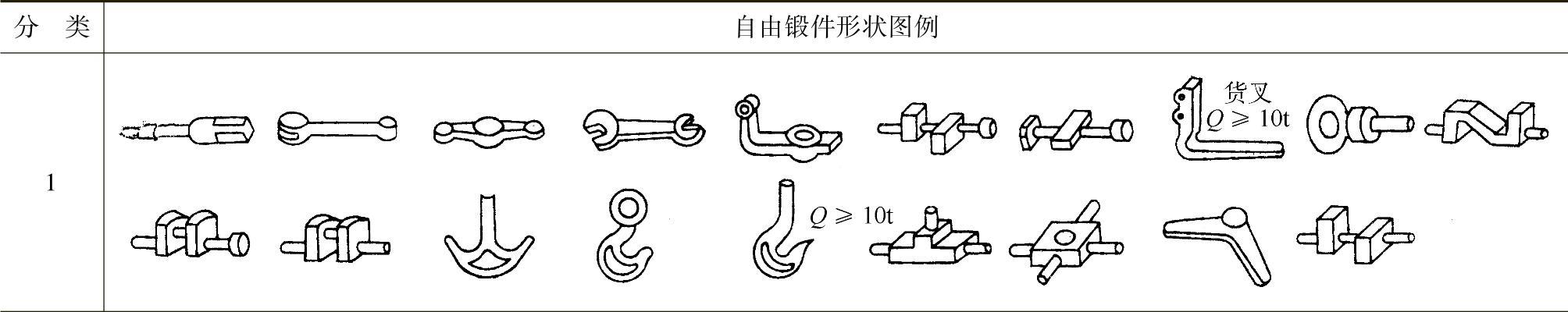 | 分　类 | 自由锻件形状图例 |
|---|---|
| 1 | 货叉 $Q \geqslant 10t$　$Q \geqslant 10t$ |