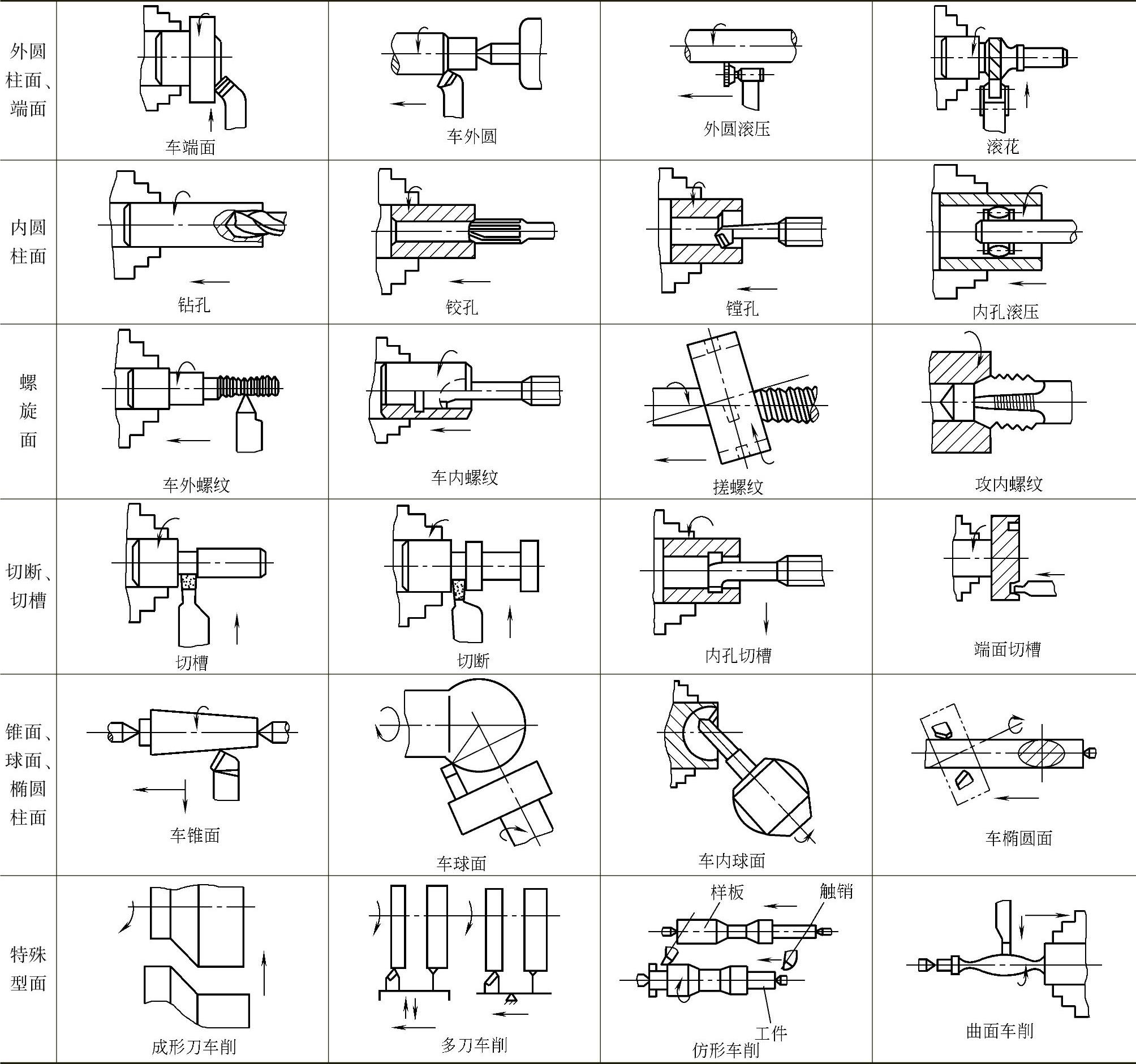 | | | | | |
|---|---|---|---|---|
| 外圆柱面、端面 | 车端面 | 车外圆 | 外圆滚压 | 滚花 |
| 内圆柱面 | 钻孔 | 铰孔 | 镗孔 | 内孔滚压 |
| 螺旋面 | 车外螺纹 | 车内螺纹 | 搓螺纹 | 攻内螺纹 |
| 切断、切槽 | 切槽 | 切断 | 内孔切槽 | 端面切槽 |
| 锥面、球面、椭圆柱面 | 车锥面 | 车球面 | 车内球面 | 车椭圆面 |
| 特殊型面 | 成形刀车削 | 多刀车削 | 样板 触销 工件 仿形车削 | 曲面车削 |