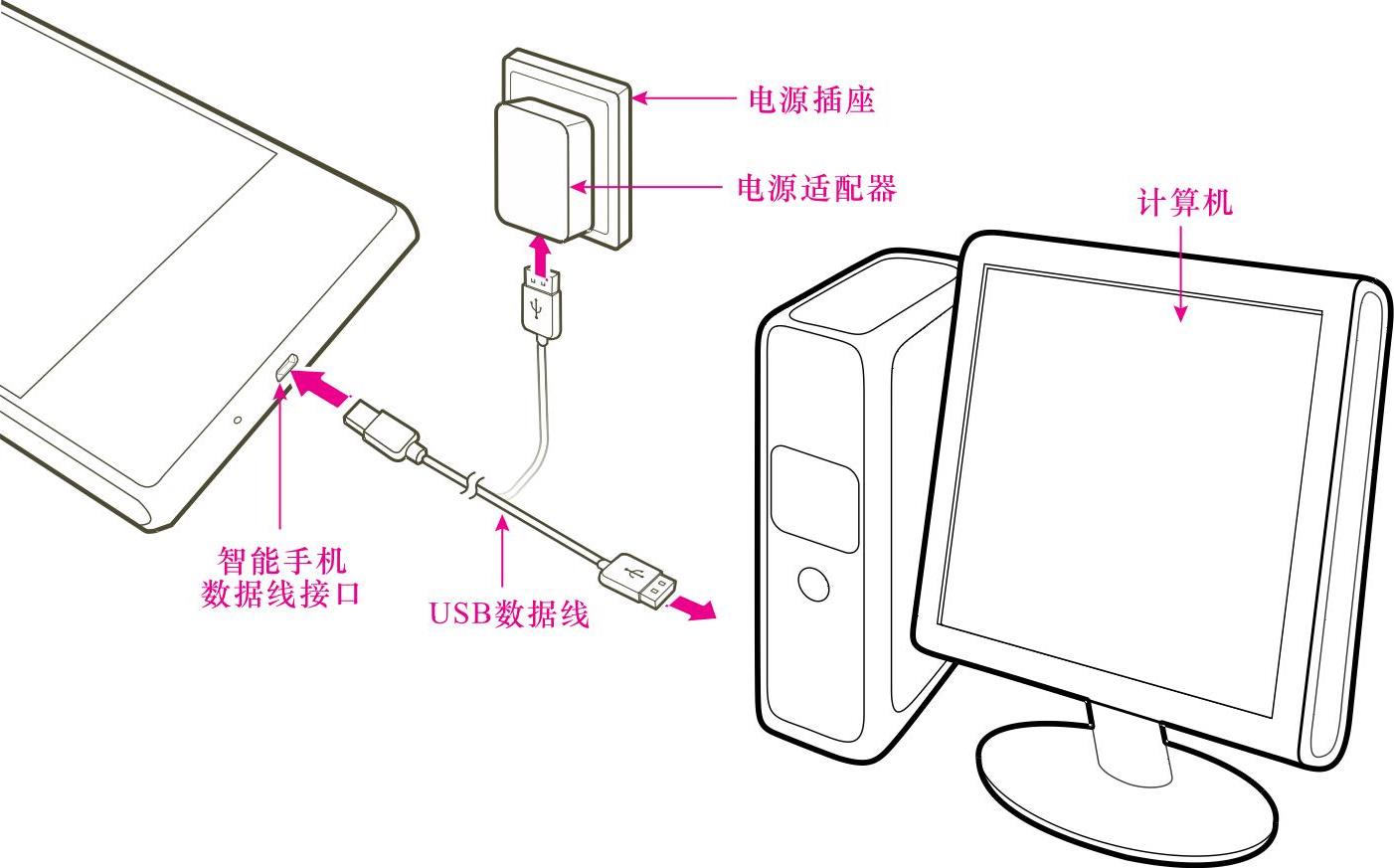 电源插座

电源适配器

计算机

智能手机
数据线接口

USB数据线