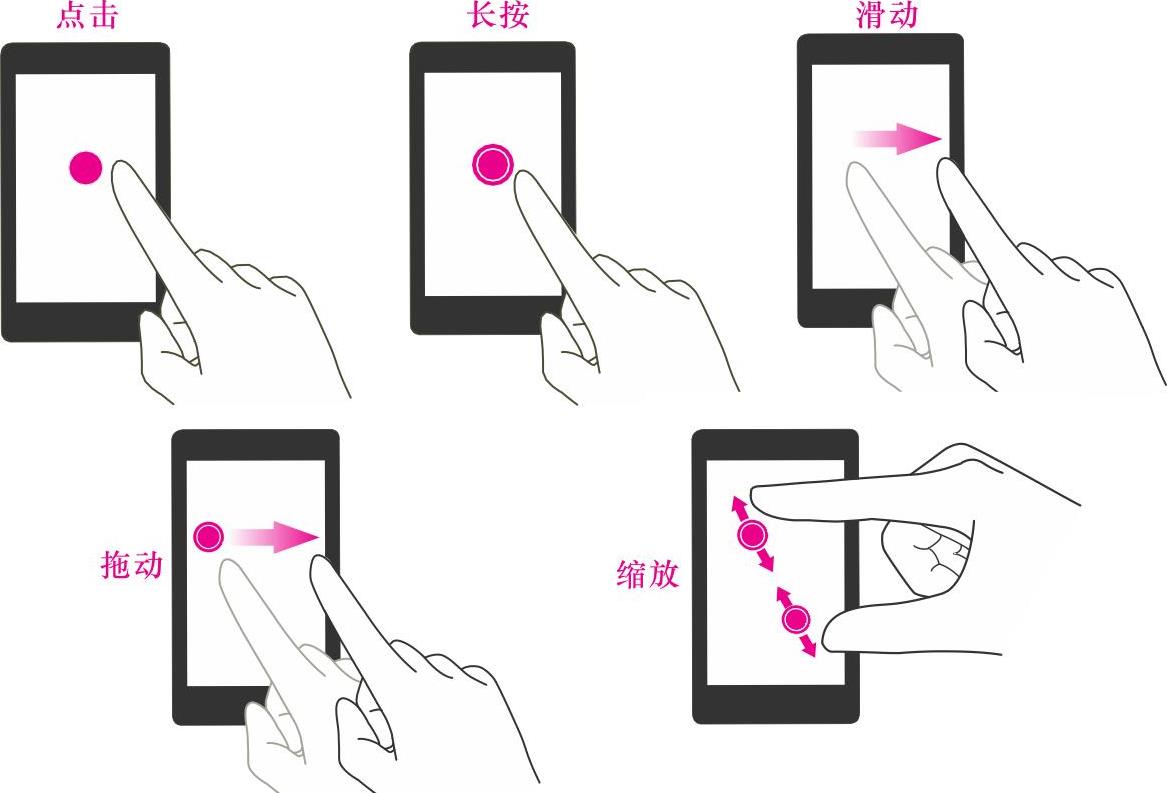 点击

长按

滑动

拖动

缩放