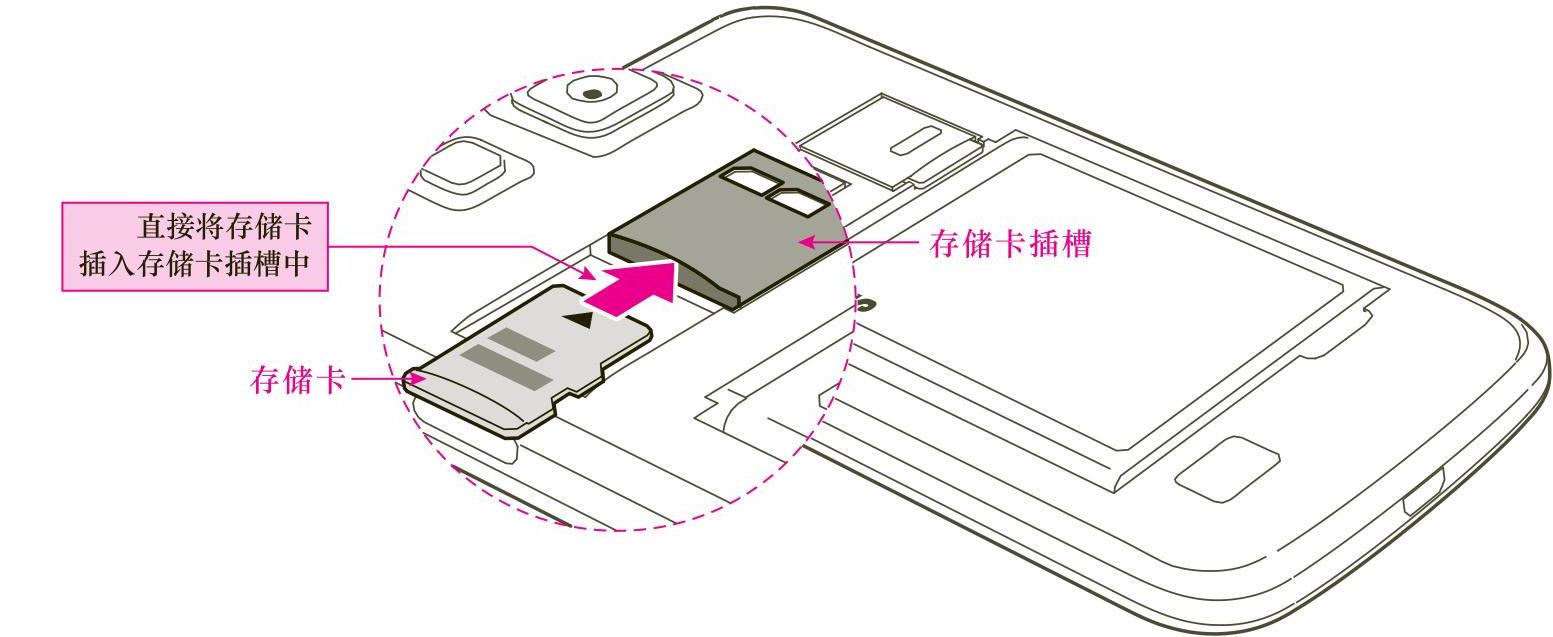 直接将存储卡插入存储卡插槽中

存储卡插槽

存储卡