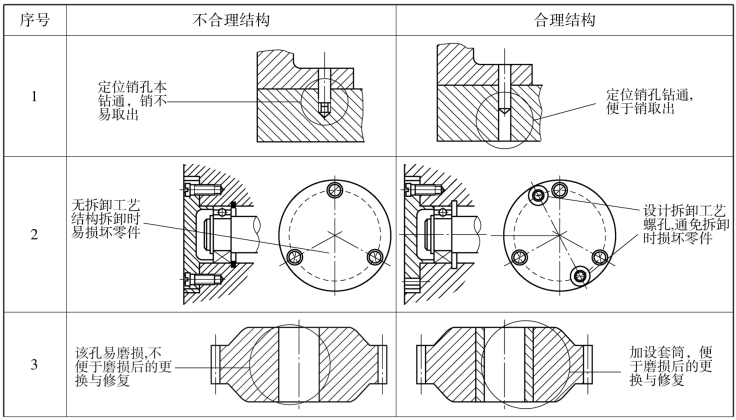 | 序号 | 不合理结构 | 合理结构 |
|---|---|---|
| 1 | 定位销孔本钻通，销不易取出 | 定位销孔钻通，便于销取出 |
| 2 | 无拆卸工艺结构拆卸时易损坏零件 | 设计拆卸工艺螺孔,通免拆卸时损坏零件 |
| 3 | 该孔易磨损,不便于磨损后的更换与修复 | 加设套筒，便于磨损后的更换与修复 |