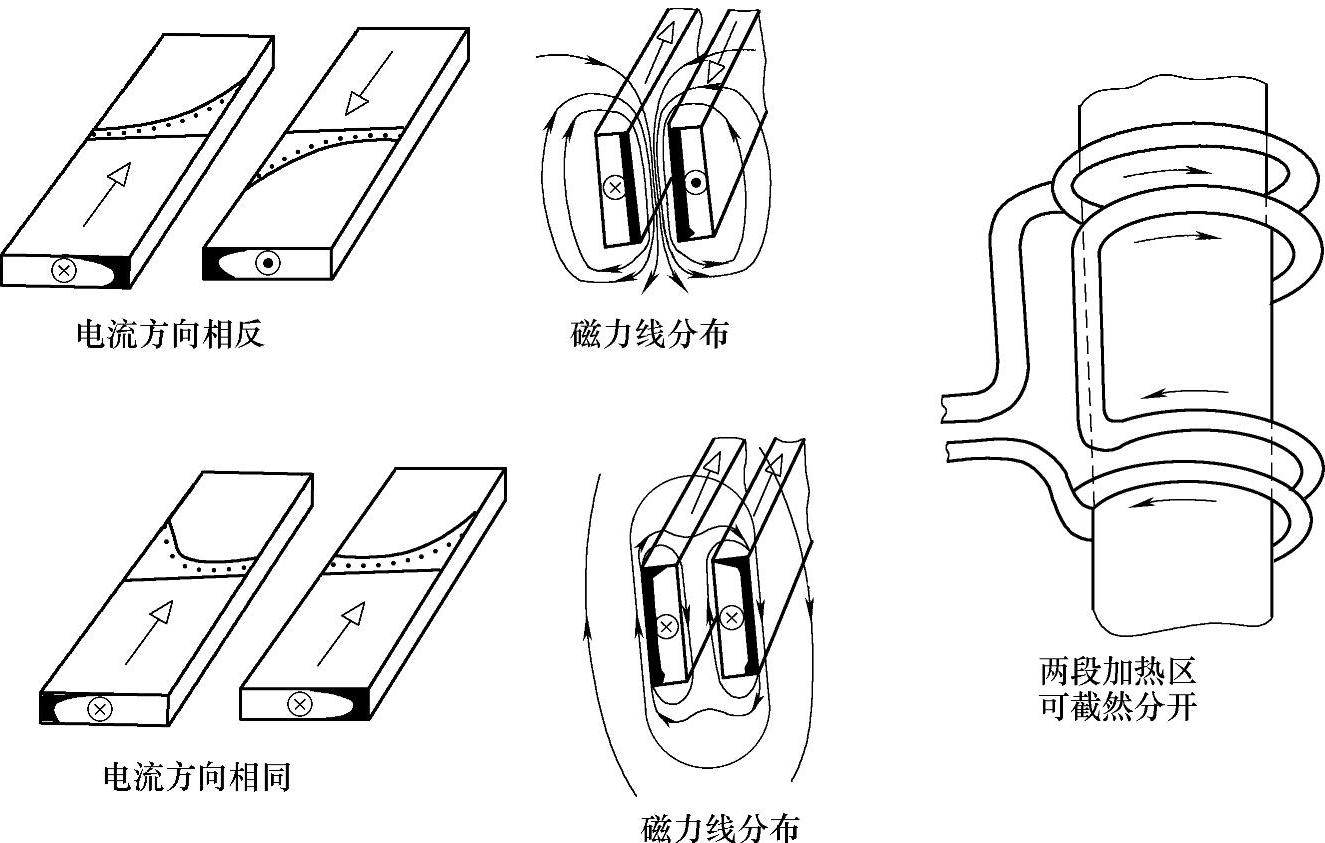 电流方向相反

磁力线分布

电流方向相同

磁力线分布

两段加热区
可截然分开