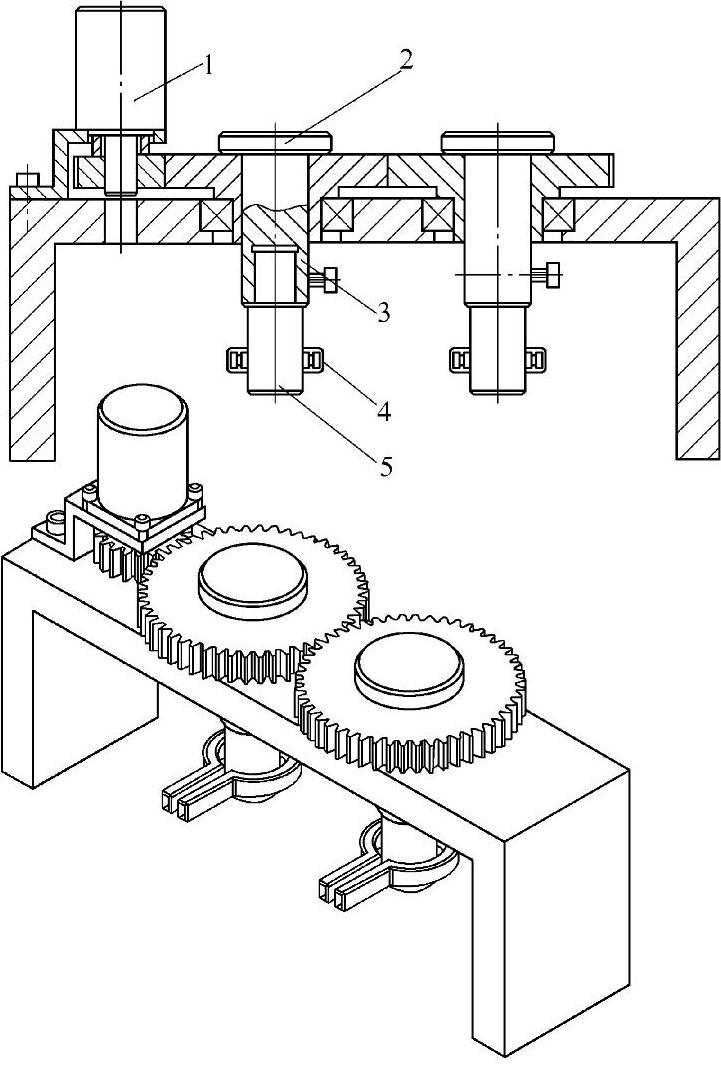 1
2
3
4
5