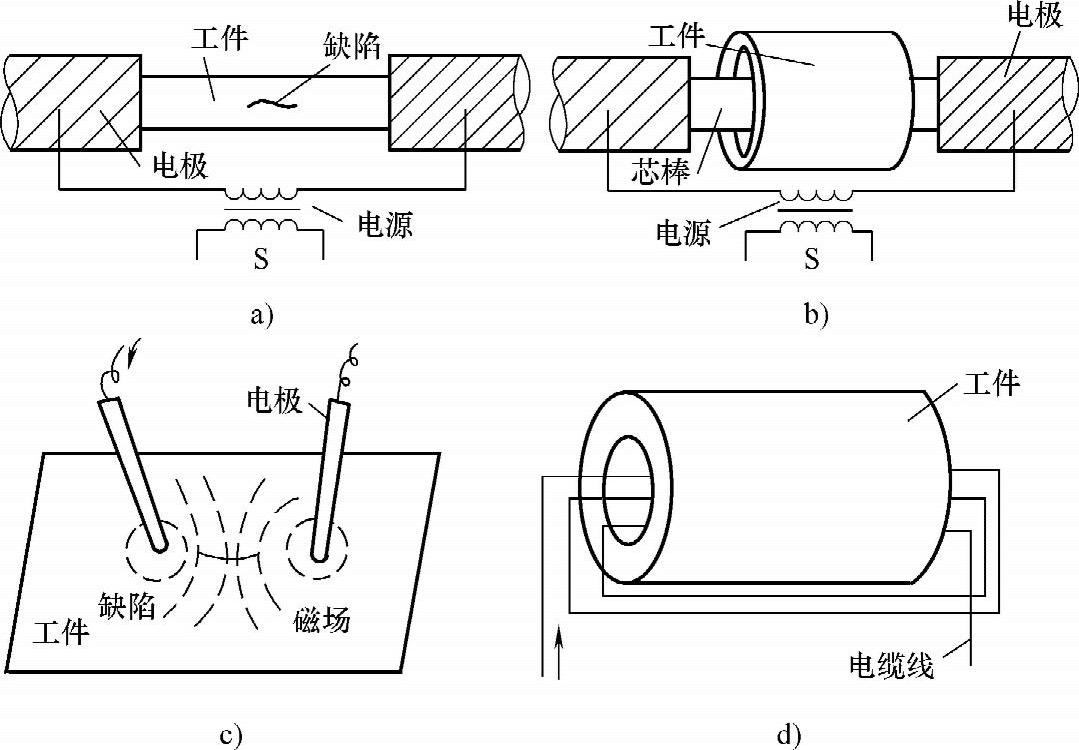 工件
缺陷
电极
电源
S
a)

工件
电极
芯棒
电源
S
b)

电极
缺陷
磁场
工件
c)

工件
电缆线
d)