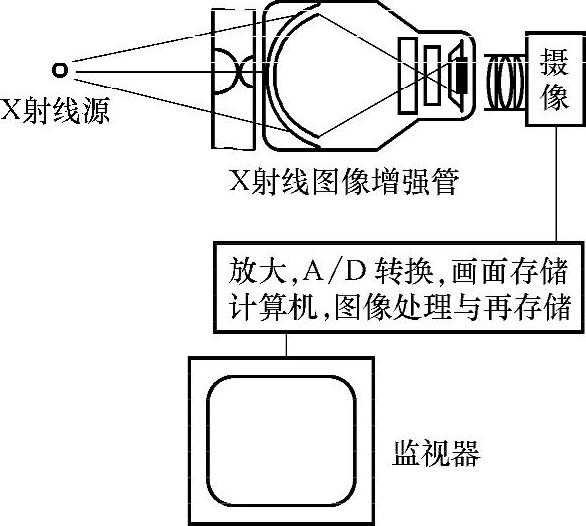 X射线源

摄像

X射线图像增强管

放大,A/D 转换,画面存储
计算机,图像处理与再存储

监视器