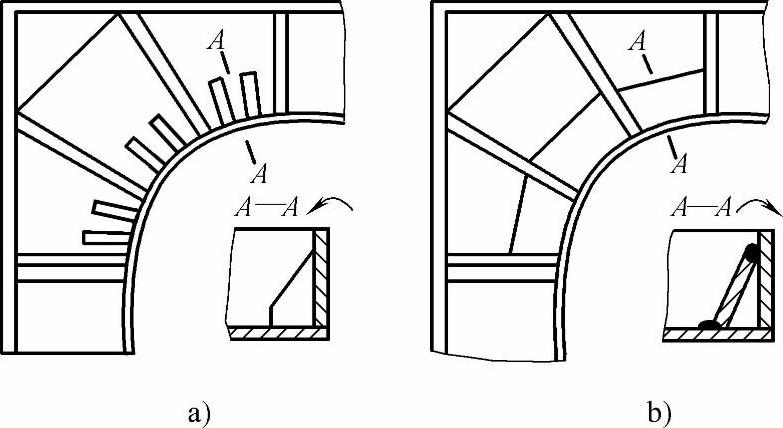 A

A

A—A

a)

A

A

A—A

b)