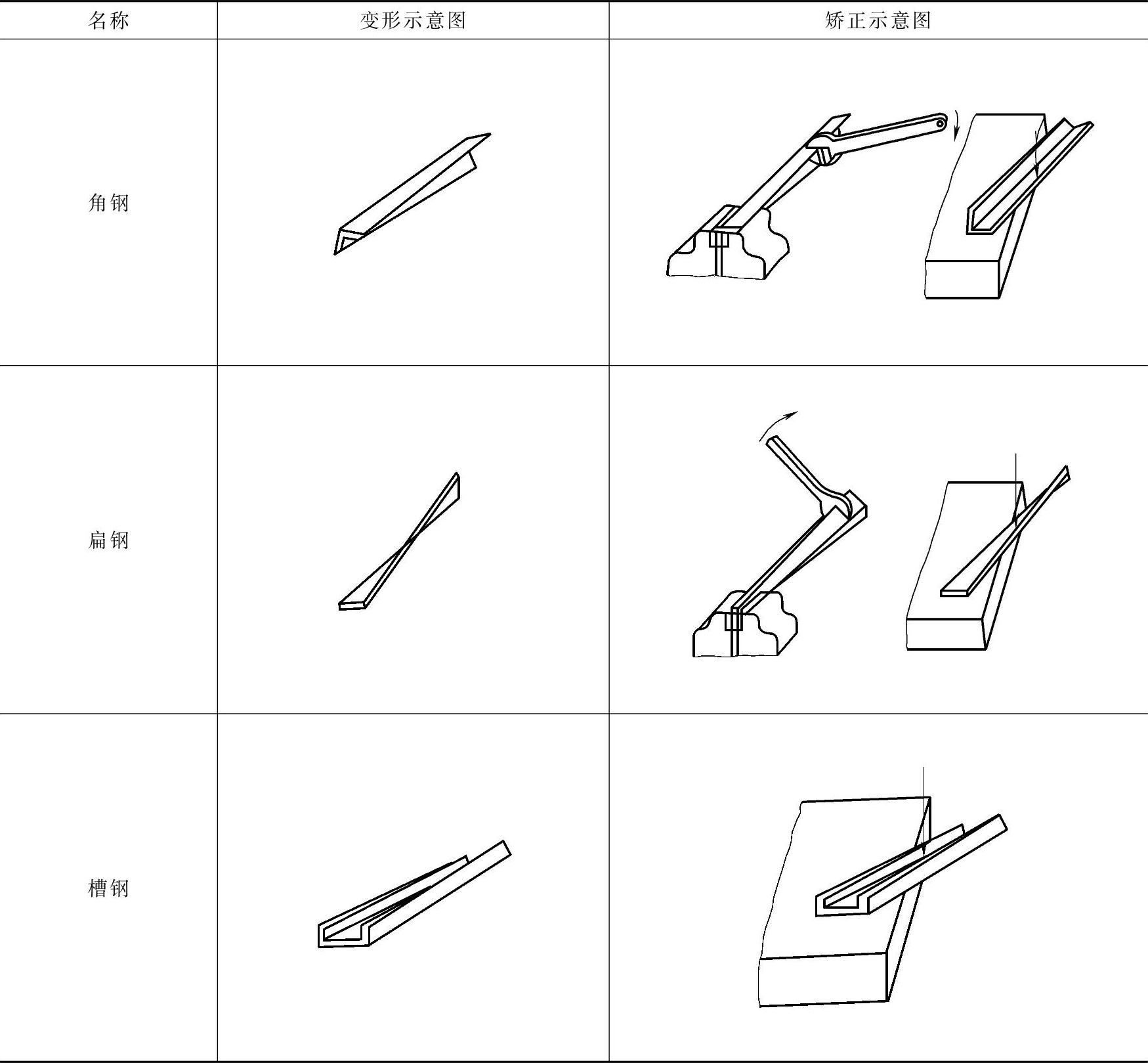 | 名称 | 变形示意图 | 矫正示意图 |
|---|---|---|
| 角钢 | | |
| 扁钢 | | |
| 槽钢 | | |