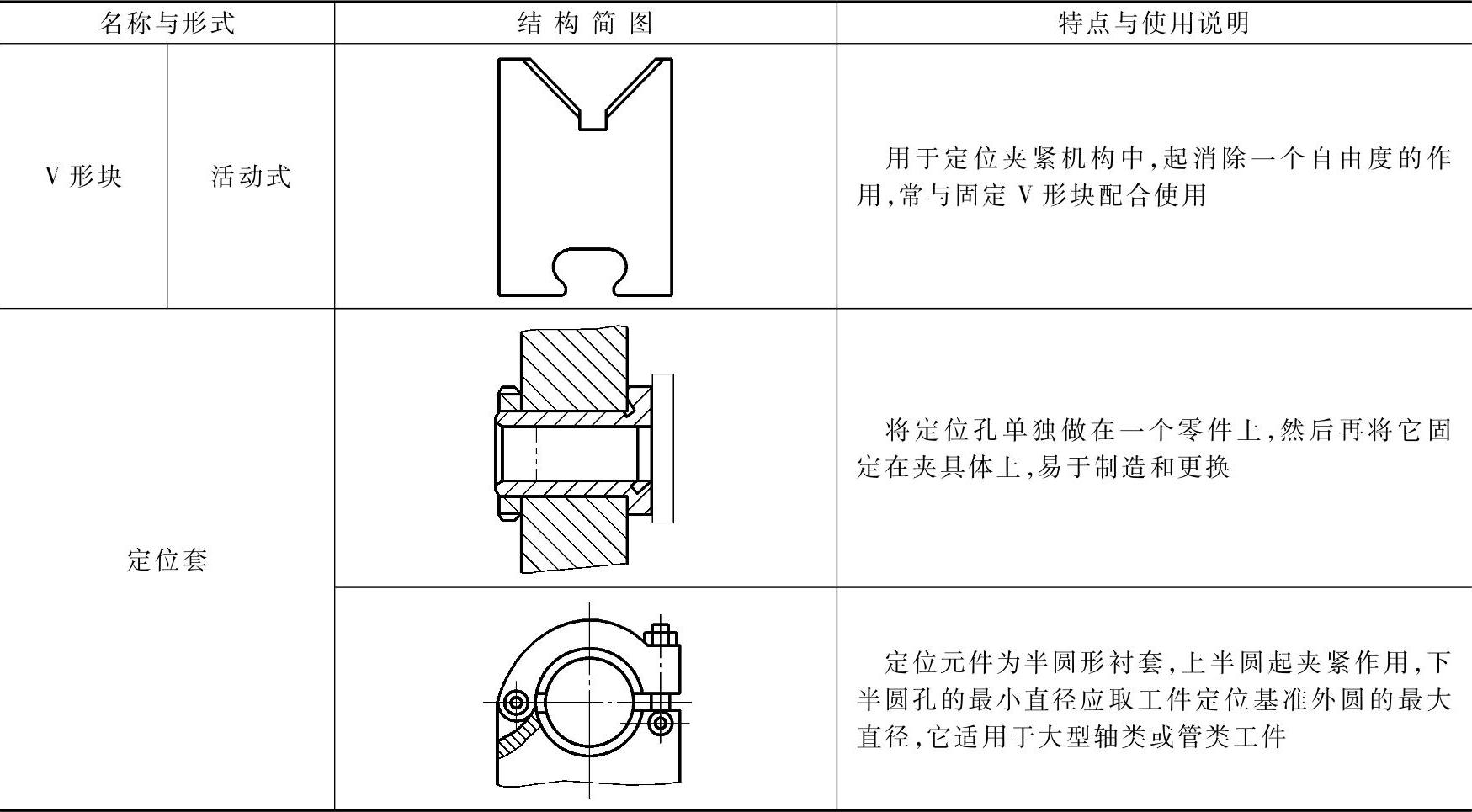 | 名称与形式 | | 结构简图 | 特点与使用说明 |
|---|---|---|---|
| V形块 | 活动式 | | 用于定位夹紧机构中,起消除一个自由度的作用,常与固定V形块配合使用 |
| 定位套 | | | 将定位孔单独做在一个零件上,然后再将它固定在夹具体上,易于制造和更换 |
| | | | 定位元件为半圆形衬套,上半圆起夹紧作用,下半圆孔的最小直径应取工件定位基准外圆的最大直径,它适用于大型轴类或管类工件 |