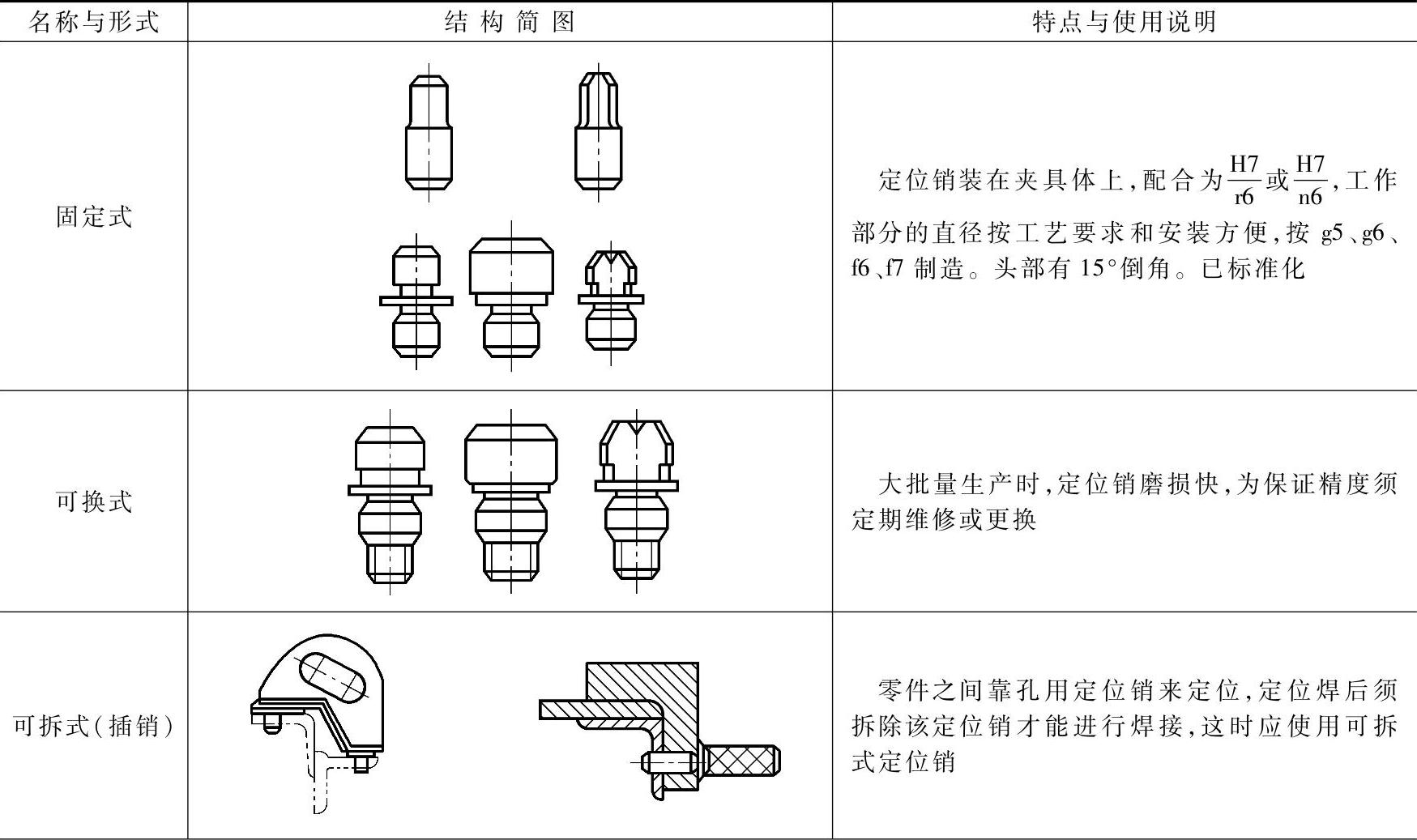 | 名称与形式 | 结构简图 | 特点与使用说明 |
|---|---|---|
| 固定式 | | 定位销装在夹具体上，配合为$\frac{H7}{r6}$或$\frac{H7}{n6}$，工作部分的直径按工艺要求和安装方便，按 g5、g6、f6、f7 制造。头部有 15°倒角。已标准化 |
| 可换式 | | 大批量生产时，定位销磨损快，为保证精度须定期维修或更换 |
| 可拆式(插销) | | 零件之间靠孔用定位销来定位，定位焊后须拆除该定位销才能进行焊接，这时应使用可拆式定位销 |