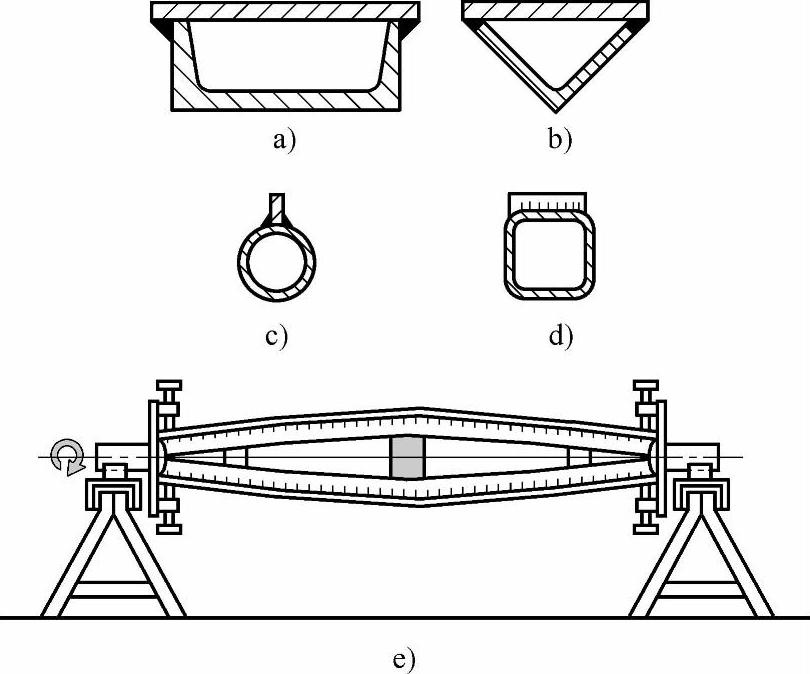 a)

b)

c)

d)

e)