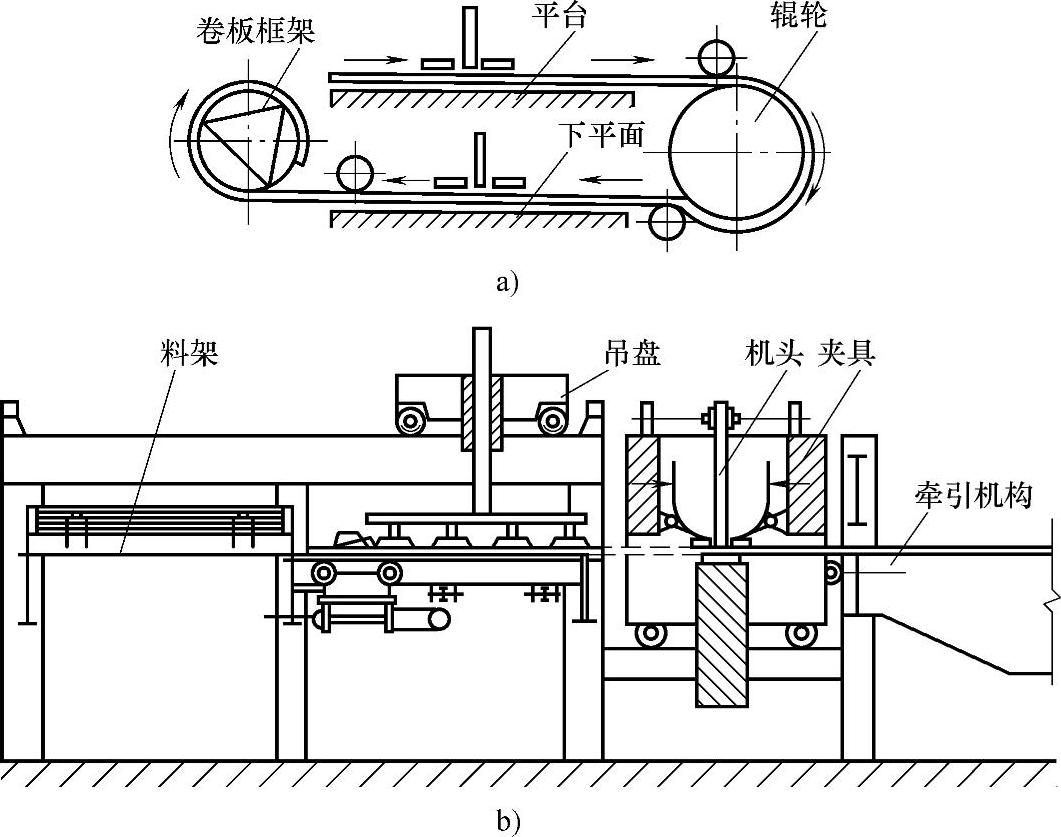 卷板框架
平台
辊轮
下平面
a)
料架
吊盘
机头
夹具
牵引机构
b)