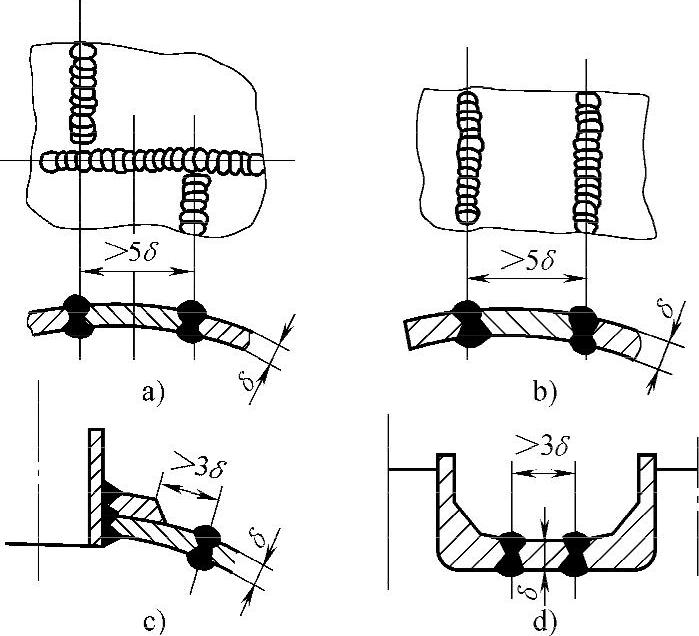 $>5\delta$

$\delta$

a)

$>5\delta$

$\delta$

b)

$>3\delta$

$\delta$

c)

$>3\delta$

$\delta$

d)