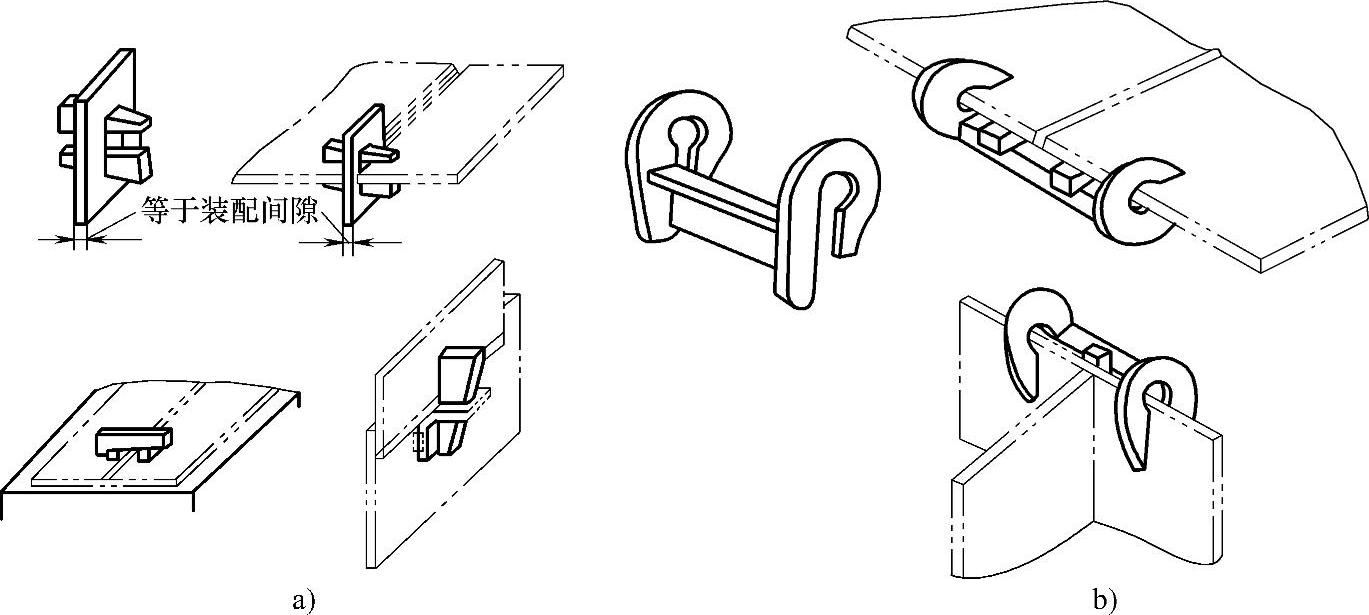 等于装配间隙

a)

b)